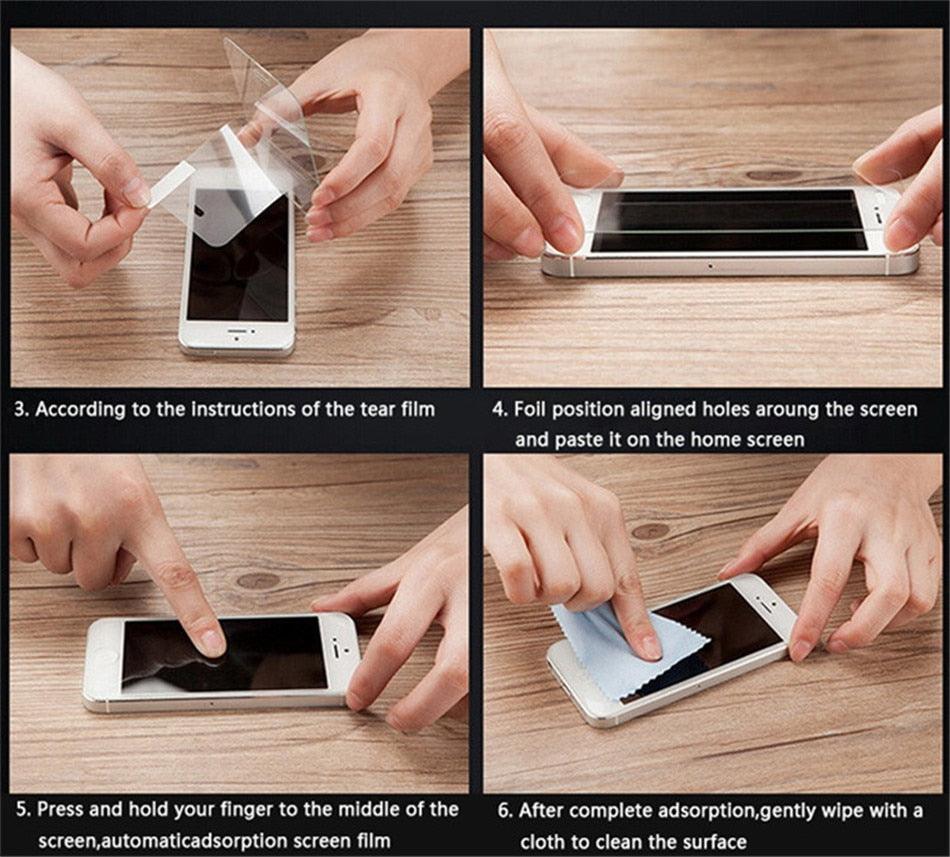 3. According to the instructions of the tear film

4. Foil position aligned holes aroung the screen and paste it on the home screen

5. Press and hold your finger to the middle of the screen,automaticadsorption screen film

6. After complete adsorption,gently wipe with a cloth to clean the surface