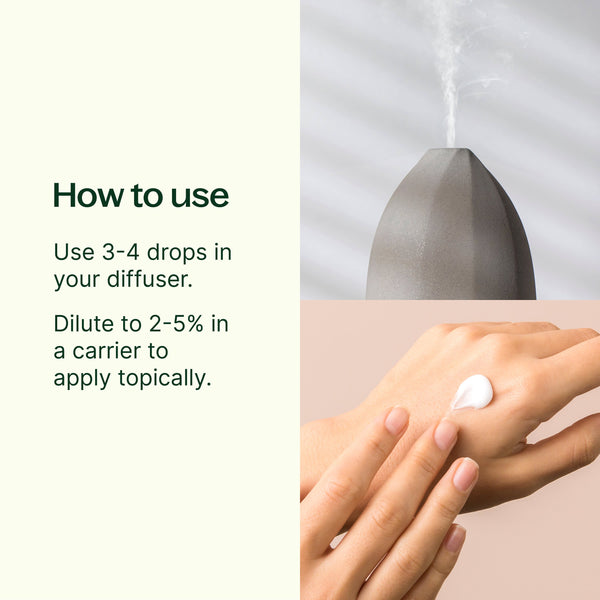 How to use

Use 3-4 drops in your diffuser.

Dilute to 2-5% in a carrier to apply topically.