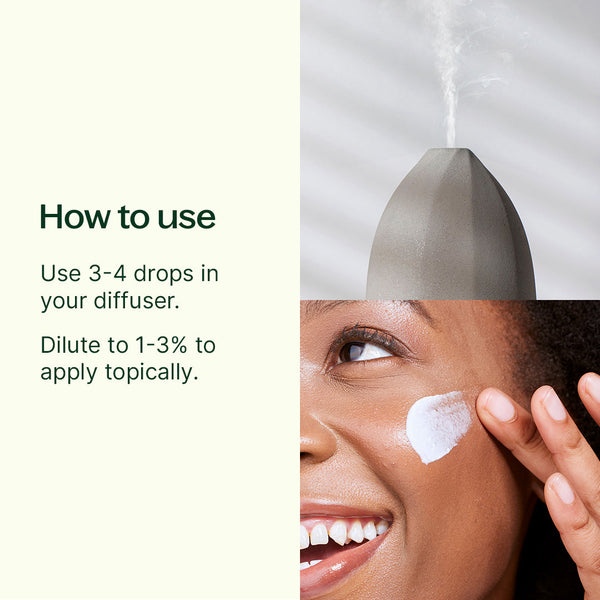 How to use

Use 3-4 drops in your diffuser.

Dilute to 1-3% to apply topically.