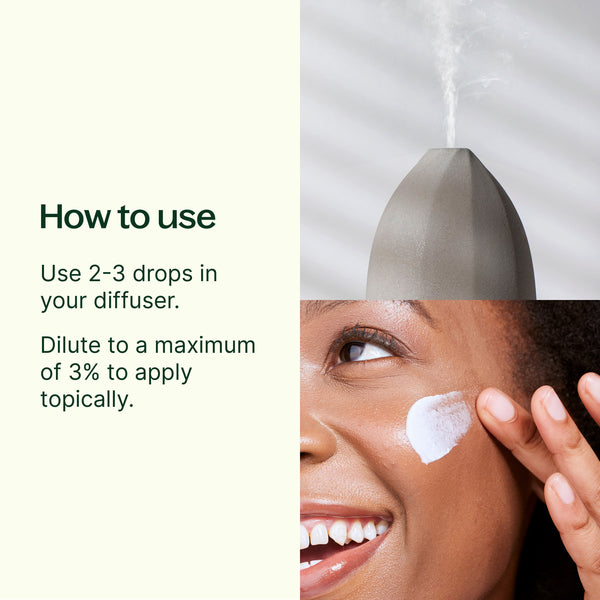 How to use

Use 2-3 drops in your diffuser.

Dilute to a maximum of 3% to apply topically.