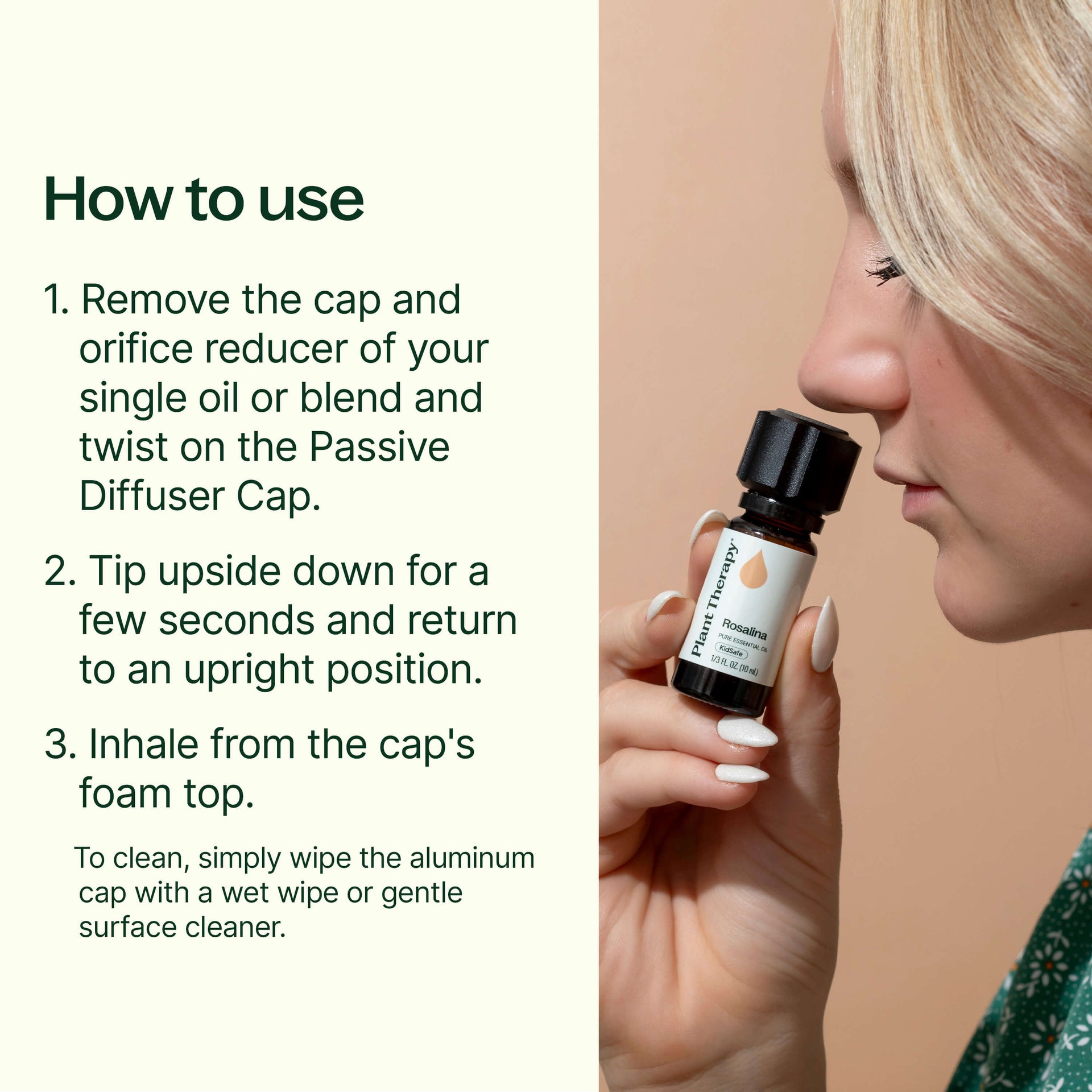 How to use

1. Remove the cap and orifice reducer of your single oil or blend and twist on the Passive Diffuser Cap.

2. Tip upside down for a few seconds and return to an upright position.

3. Inhale from the cap's foam top.

To clean, simply wipe the aluminum cap with a wet wipe or gentle surface cleaner.

Plant Therapy®
Rosalina
PURE ESSENTIAL OIL
KidSafe
1/3 FL. OZ. (10 mL)