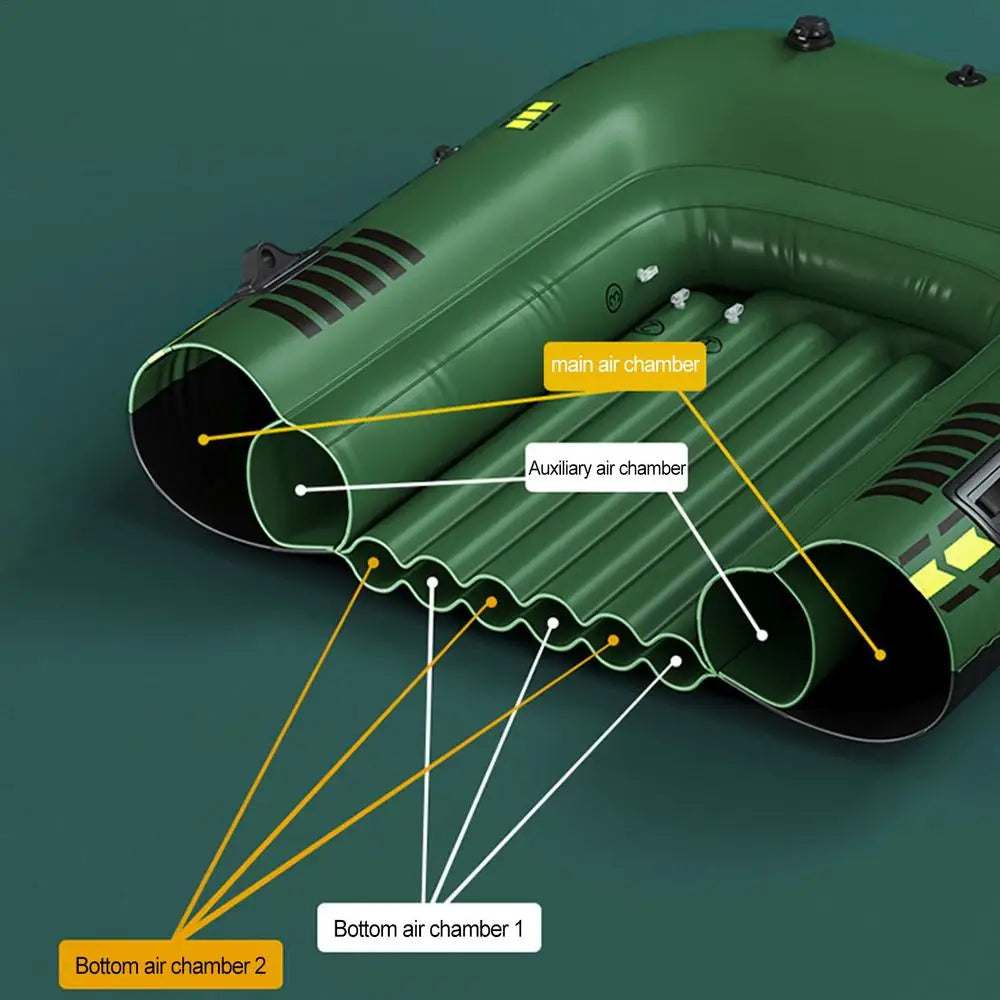 main air chamber

Auxiliary air chamber

Bottom air chamber 1

Bottom air chamber 2