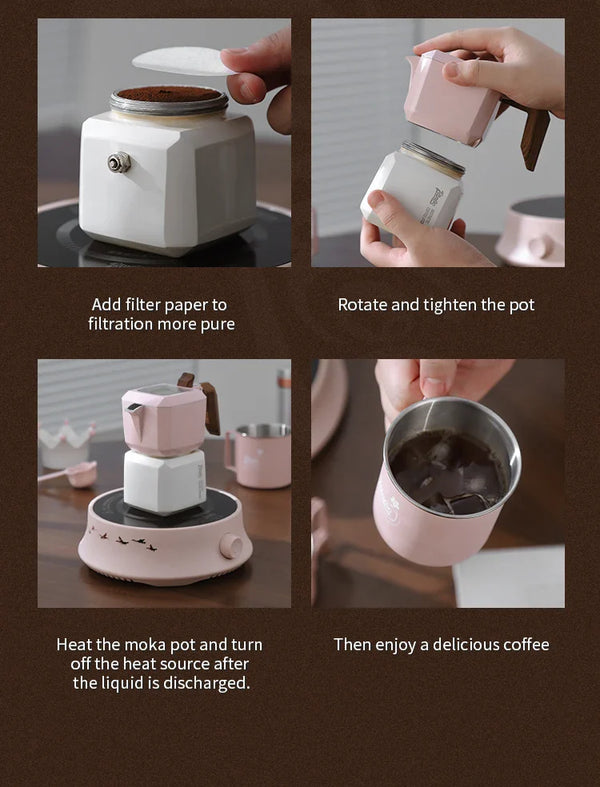 Add filter paper to filtration more pure

Rotate and tighten the pot

Heat the moka pot and turn off the heat source after the liquid is discharged.

Then enjoy a delicious coffee