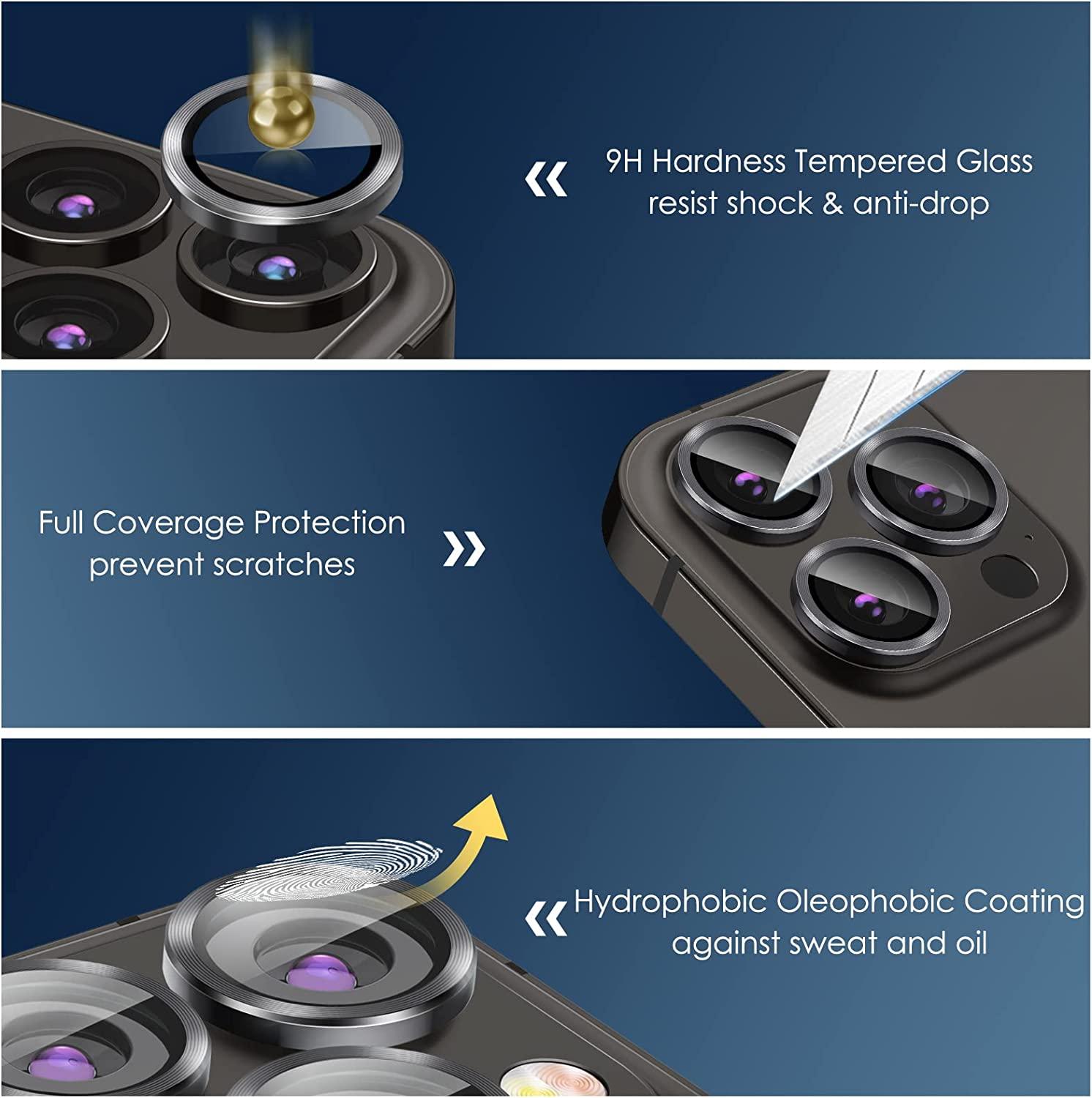 « 9H Hardness Tempered Glass resist shock & anti-drop

Full Coverage Protection prevent scratches »

« Hydrophobic Oleophobic Coating against sweat and oil