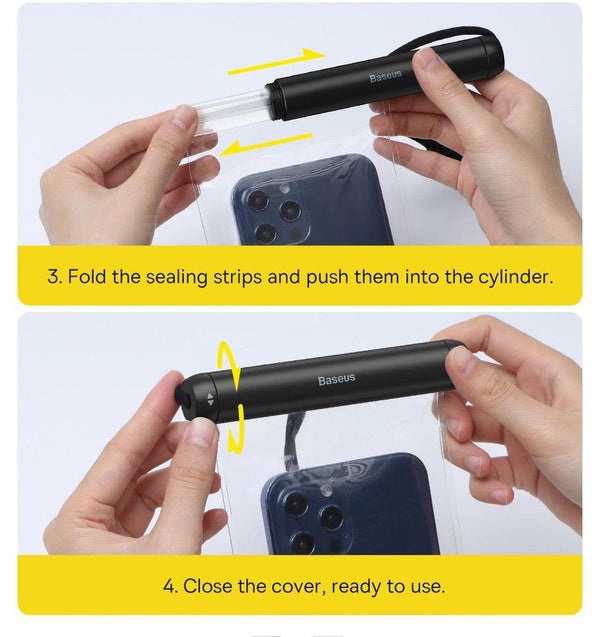 Baseus

3. Fold the sealing strips and push them into the cylinder.

Baseus

4. Close the cover, ready to use.