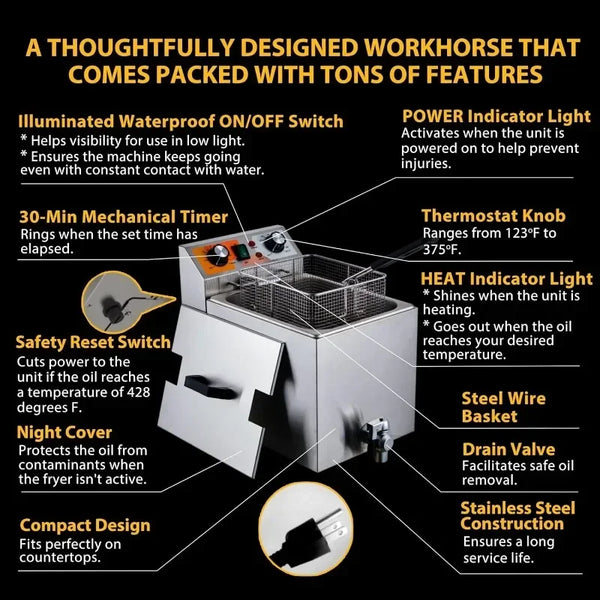 A THOUGHTFULLY DESIGNED WORKHORSE THAT COMES PACKED WITH TONS OF FEATURES

Illuminated Waterproof ON/OFF Switch
* Helps visibility for use in low light.
* Ensures the machine keeps going even with constant contact with water.

30-Min Mechanical Timer
Rings when the set time has elapsed.

Safety Reset Switch
Cuts power to the unit if the oil reaches a temperature of 428 degrees F.

Night Cover
Protects the oil from contaminants when the fryer isn't active.

Compact Design
Fits perfectly on countertops.

POWER Indicator Light
Activates when the unit is powered on to help prevent injuries.

Thermostat Knob
Ranges from 123°F to 375°F.

HEAT Indicator Light
* Shines when the unit is heating.
* Goes out when the oil reaches your desired temperature.

Steel Wire Basket

Drain Valve
Facilitates safe oil removal.

Stainless Steel Construction
Ensures a long service life.