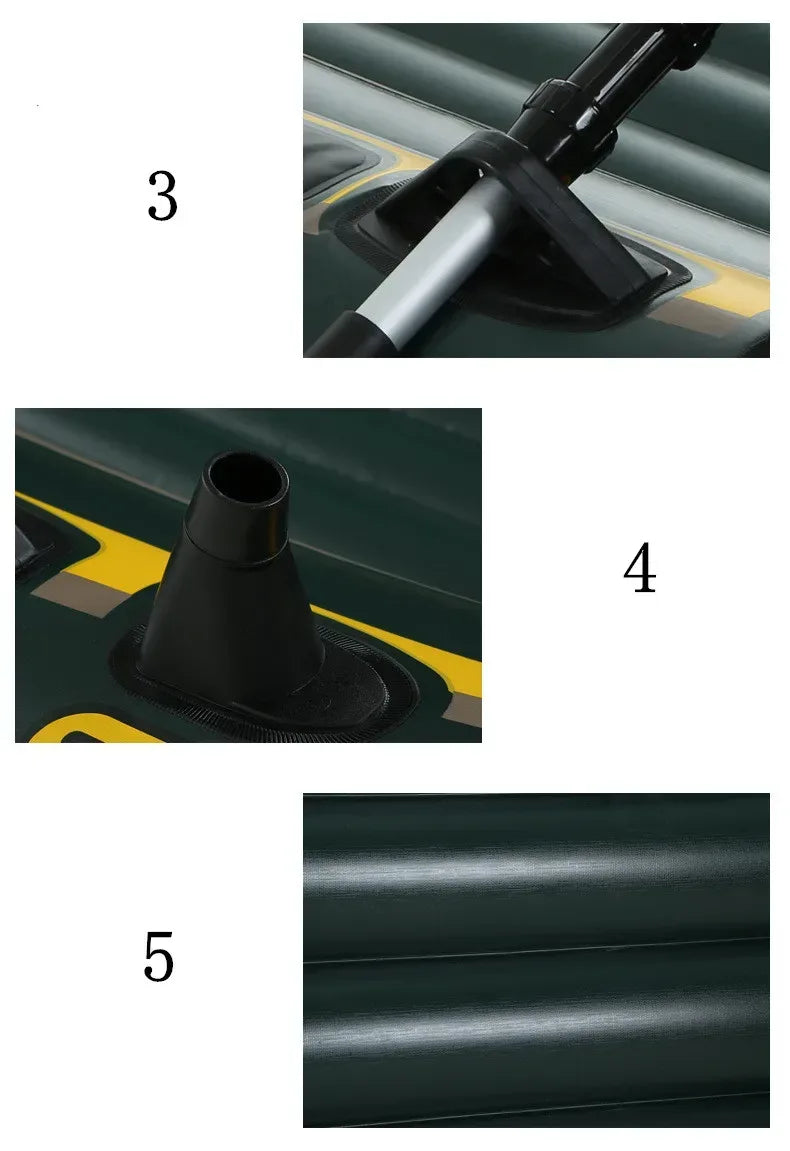 3

4

5