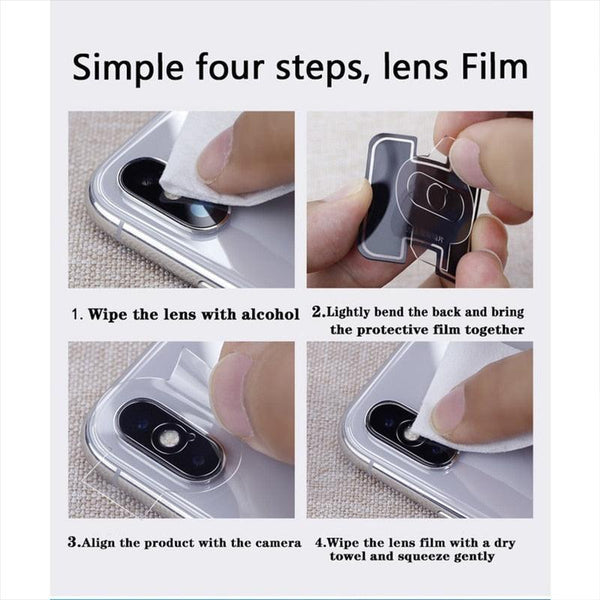 Simple four steps, lens Film

1. Wipe the lens with alcohol

2.Lightly bend the back and bring the protective film together

3.Align the product with the camera

4.Wipe the lens film with a dry towel and squeeze gently