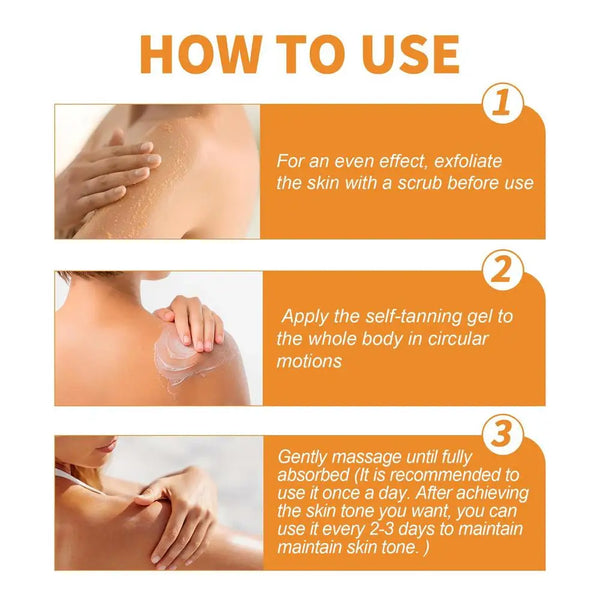 HOW TO USE

1

For an even effect, exfoliate the skin with a scrub before use

2

Apply the self-tanning gel to the whole body in circular motions

3

Gently massage until fully absorbed (It is recommended to use it once a day. After achieving the skin tone you want, you can use it every 2-3 days to maintain maintain skin tone. )