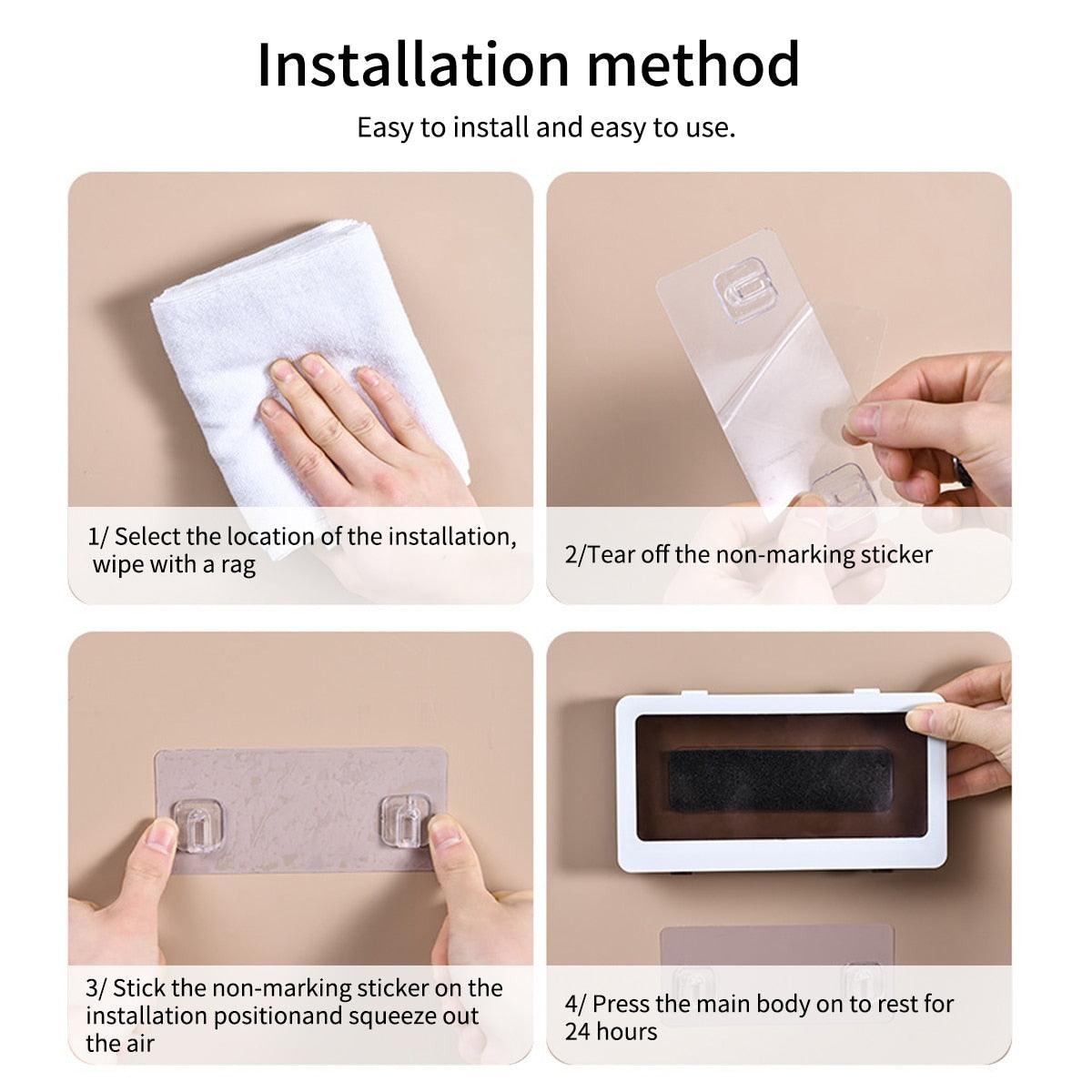 Installation method

Easy to install and easy to use.

1/ Select the location of the installation, wipe with a rag

2/Tear off the non-marking sticker

3/ Stick the non-marking sticker on the installation positionand squeeze out the air

4/ Press the main body on to rest for 24 hours