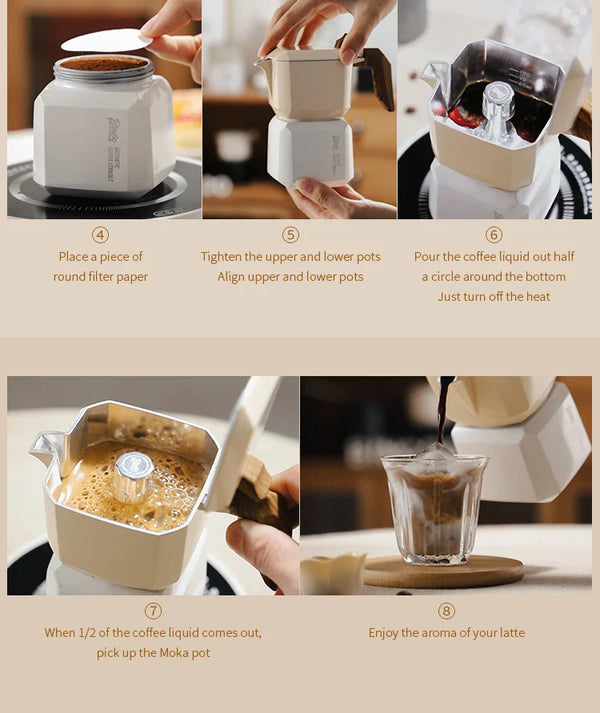 ④
Place a piece of round filter paper

⑤
Tighten the upper and lower pots
Align upper and lower pots

⑥
Pour the coffee liquid out half a circle around the bottom
Just turn off the heat

⑦
When 1/2 of the coffee liquid comes out, pick up the Moka pot

⑧
Enjoy the aroma of your latte