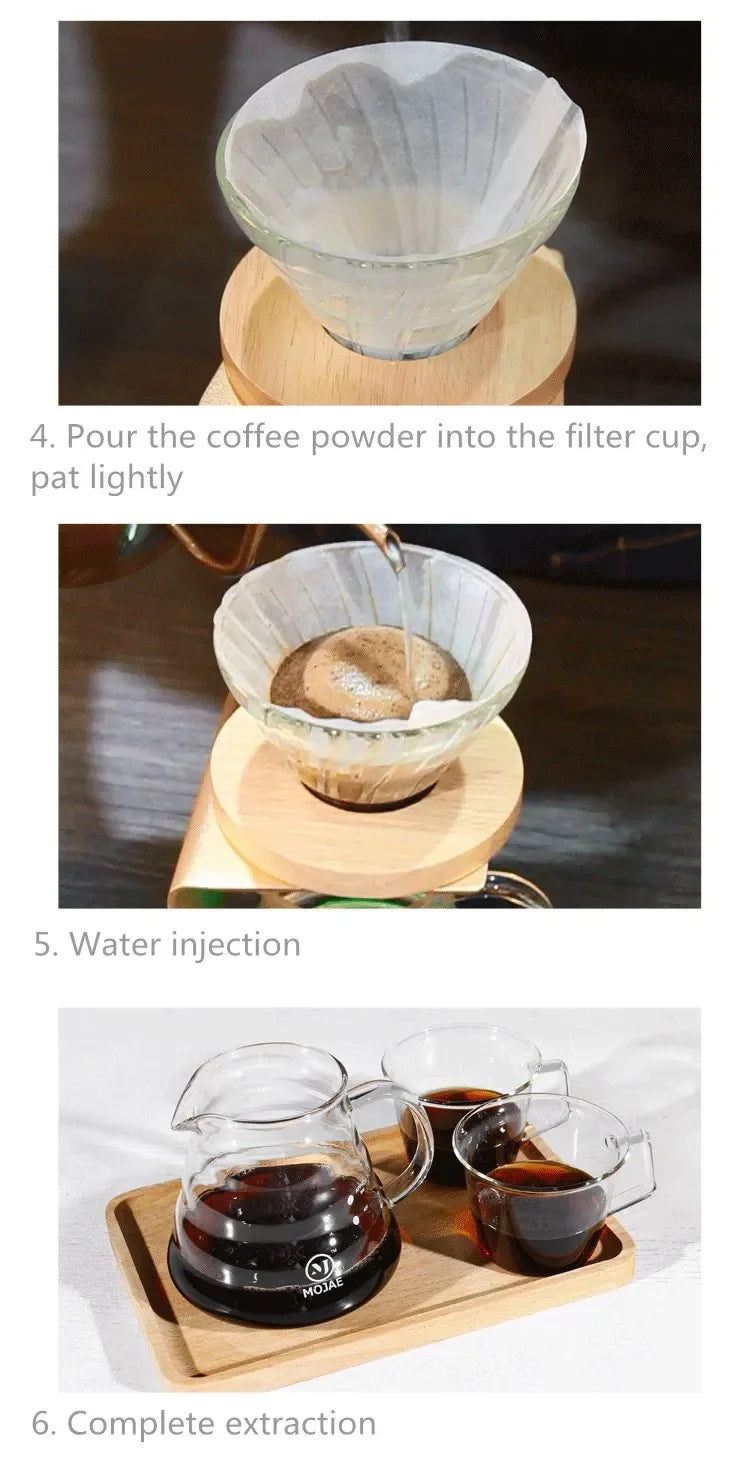 4. Pour the coffee powder into the filter cup, pat lightly

5. Water injection

MOJAE

6. Complete extraction