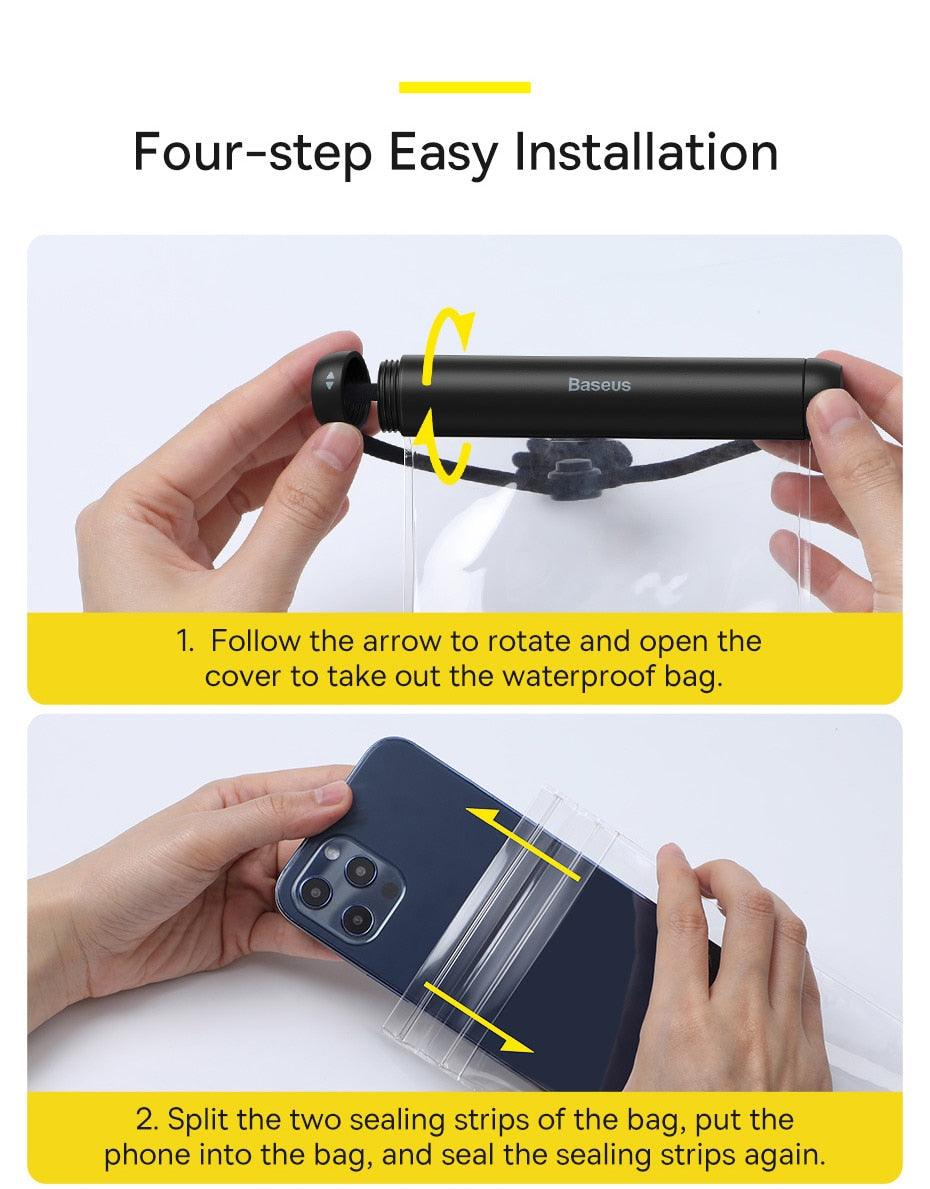 Four-step Easy Installation

Baseus

1. Follow the arrow to rotate and open the cover to take out the waterproof bag.

2. Split the two sealing strips of the bag, put the phone into the bag, and seal the sealing strips again.