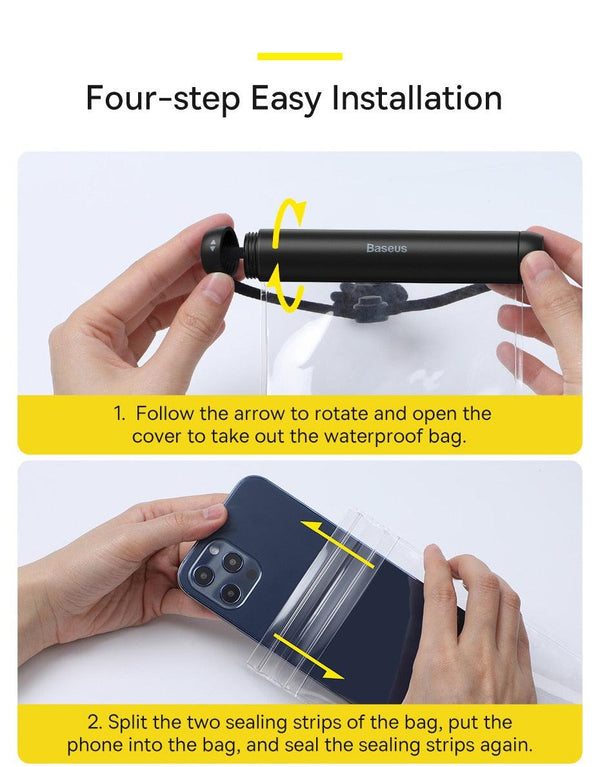 Four-step Easy Installation

Baseus

1. Follow the arrow to rotate and open the cover to take out the waterproof bag.

2. Split the two sealing strips of the bag, put the phone into the bag, and seal the sealing strips again.