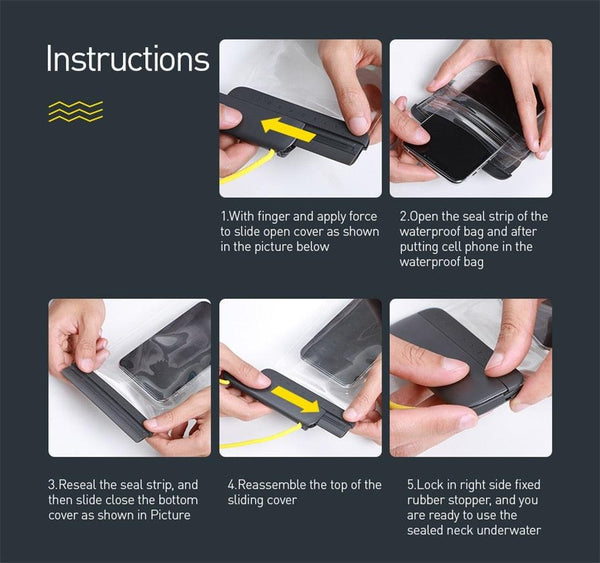 Instructions

1.With finger and apply force to slide open cover as shown in the picture below

2.Open the seal strip of the waterproof bag and after putting cell phone in the waterproof bag

3.Reseal the seal strip, and then slide close the bottom cover as shown in Picture

4.Reassemble the top of the sliding cover

5.Lock in right side fixed rubber stopper, and you are ready to use the sealed neck underwater