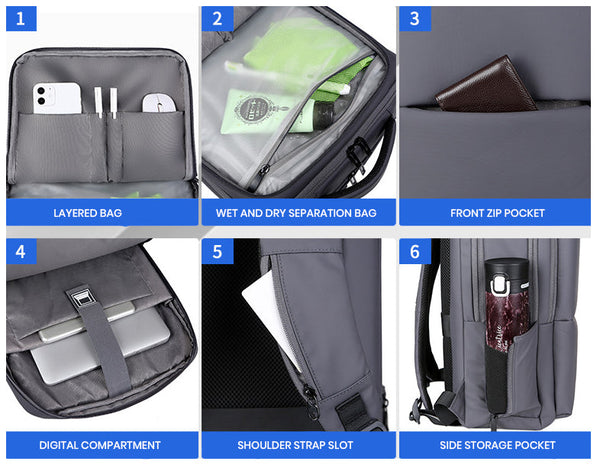 1

LAYERED BAG

2

WET AND DRY SEPARATION BAG

3

FRONT ZIP POCKET

4

DIGITAL COMPARTMENT

5

SHOULDER STRAP SLOT

6

SIDE STORAGE POCKET