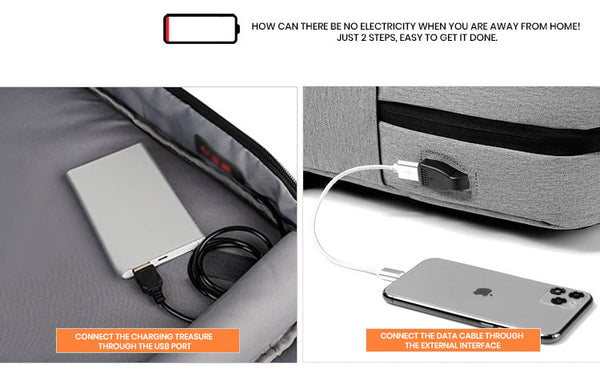 HOW CAN THERE BE NO ELECTRICITY WHEN YOU ARE AWAY FROM HOME!
JUST 2 STEPS, EASY TO GET IT DONE.

CONNECT THE CHARGING TREASURE THROUGH THE USB PORT

CONNECT THE DATA CABLE THROUGH THE EXTERNAL INTERFACE