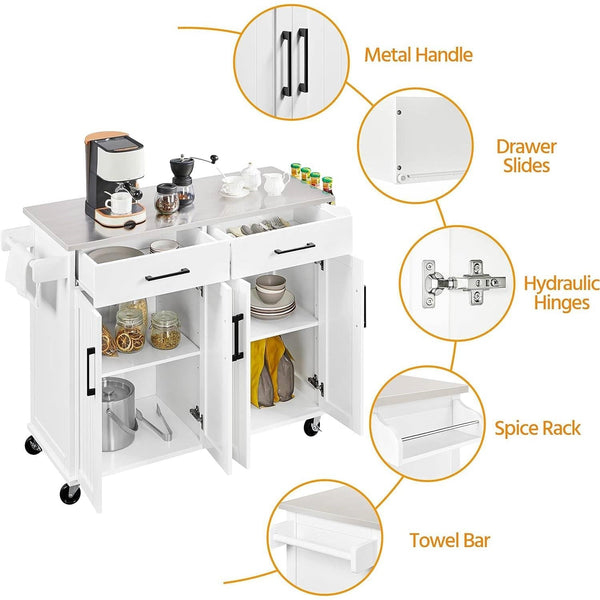 Metal Handle

Drawer Slides

Hydraulic Hinges

Spice Rack

Towel Bar