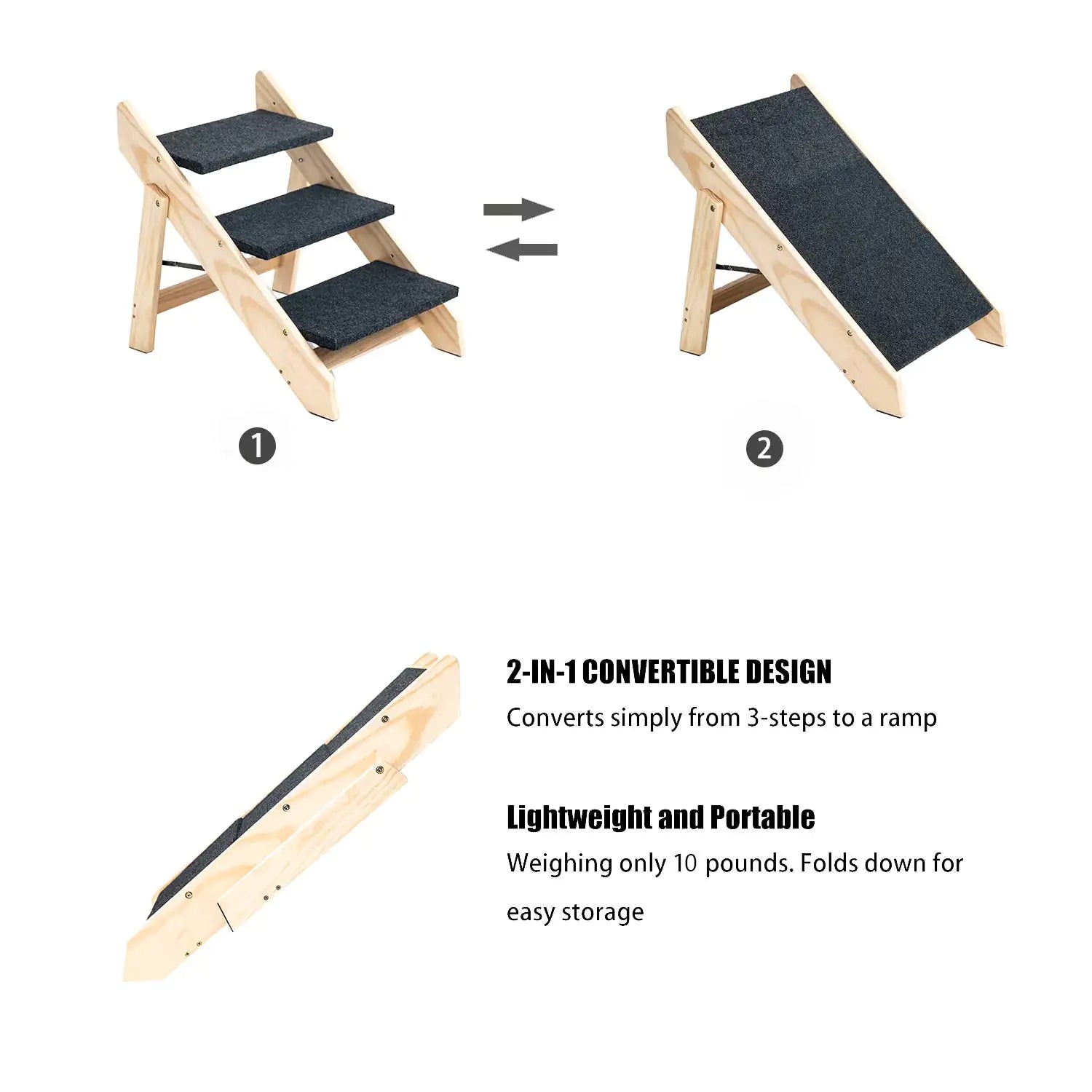 1

2

2-IN-1 CONVERTIBLE DESIGN

Converts simply from 3-steps to a ramp

Lightweight and Portable

Weighing only 10 pounds. Folds down for easy storage