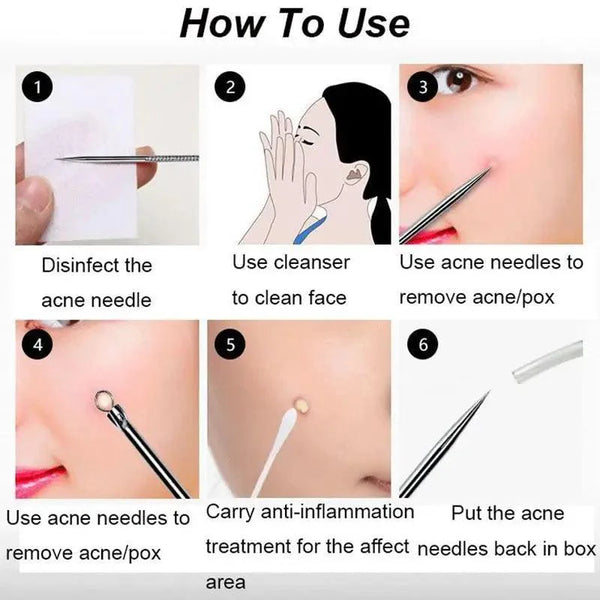 How To Use

1
Disinfect the acne needle

2
Use cleanser to clean face

3
Use acne needles to remove acne/pox

4
Use acne needles to remove acne/pox

5
Carry anti-inflammation treatment for the affect area

6
Put the acne needles back in box