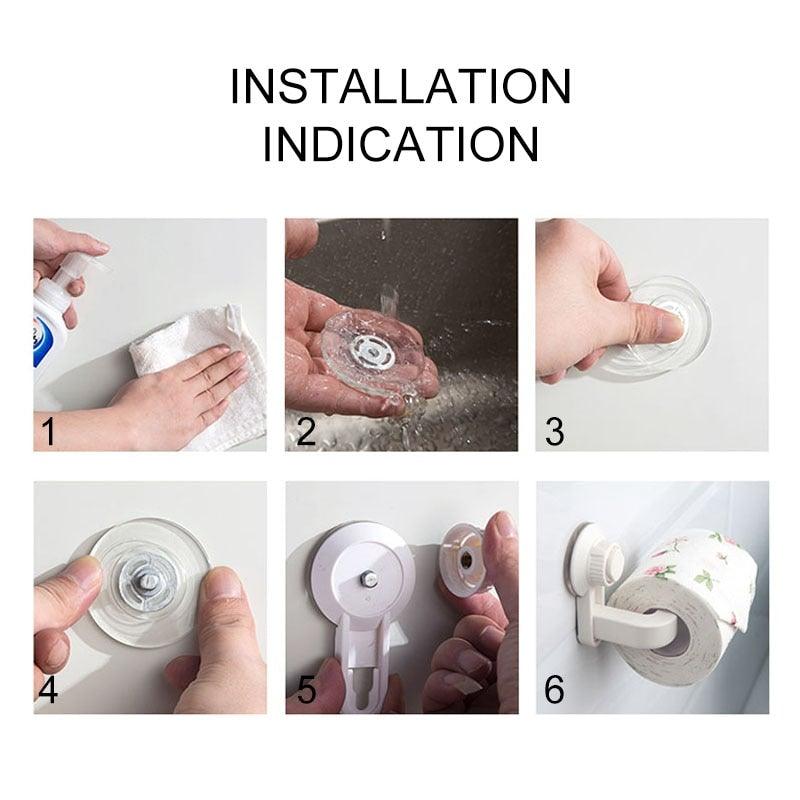 INSTALLATION
INDICATION

1

2

3

4

5

6