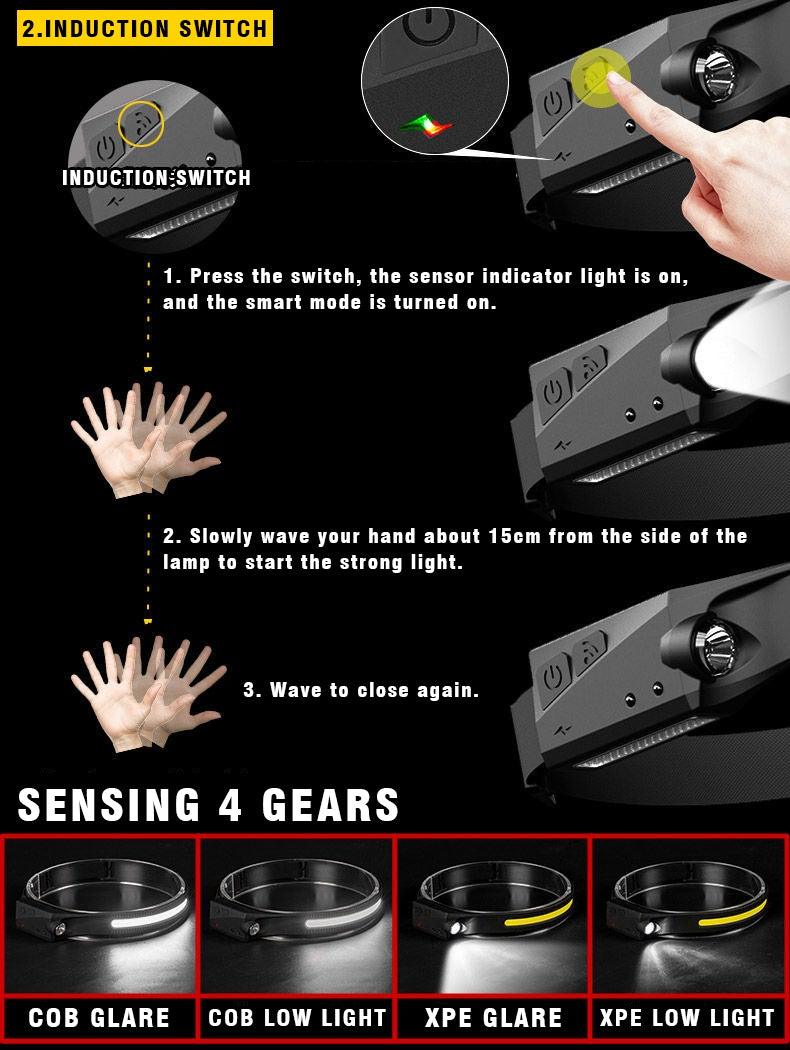 2.INDUCTION SWITCH

INDUCTION SWITCH

1. Press the switch, the sensor indicator light is on, and the smart mode is turned on.

2. Slowly wave your hand about 15cm from the side of the lamp to start the strong light.

3. Wave to close again.

SENSING 4 GEARS

COB GLARE

COB LOW LIGHT

XPE GLARE

XPE LOW LIGHT