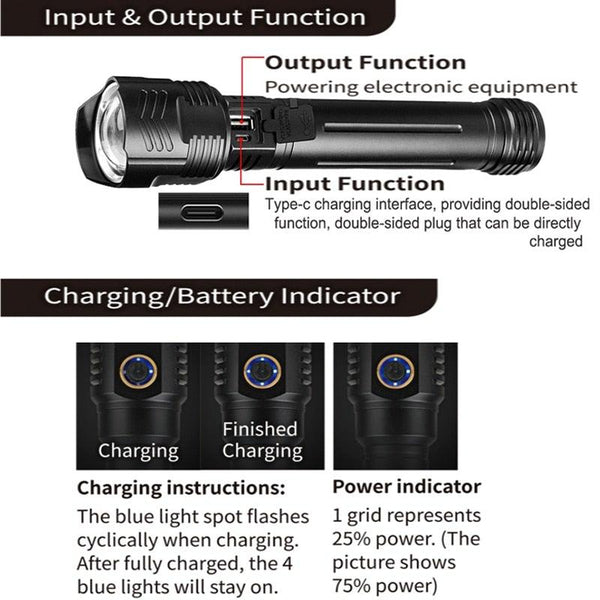 Input & Output Function

Output Function
Powering electronic equipment

Input Function
Type-c charging interface, providing double-sided function, double-sided plug that can be directly charged

Charging/Battery Indicator

Charging

Finished Charging

Charging instructions:
The blue light spot flashes cyclically when charging. After fully charged, the 4 blue lights will stay on.

Power indicator
1 grid represents 25% power. (The picture shows 75% power)