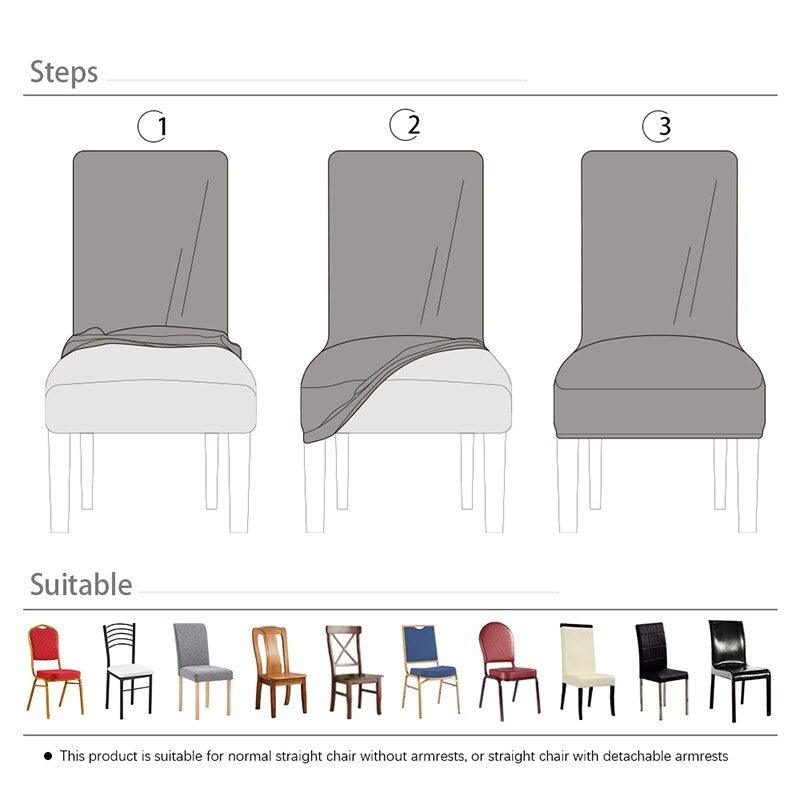 Steps

1

2

3

Suitable

● This product is suitable for normal straight chair without armrests, or straight chair with detachable armrests