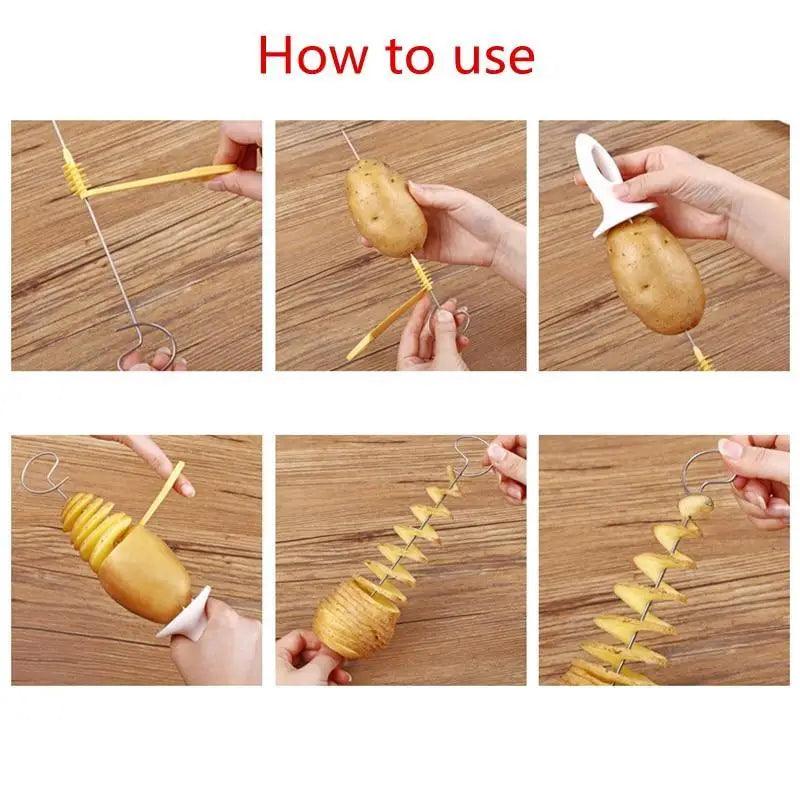 How to use