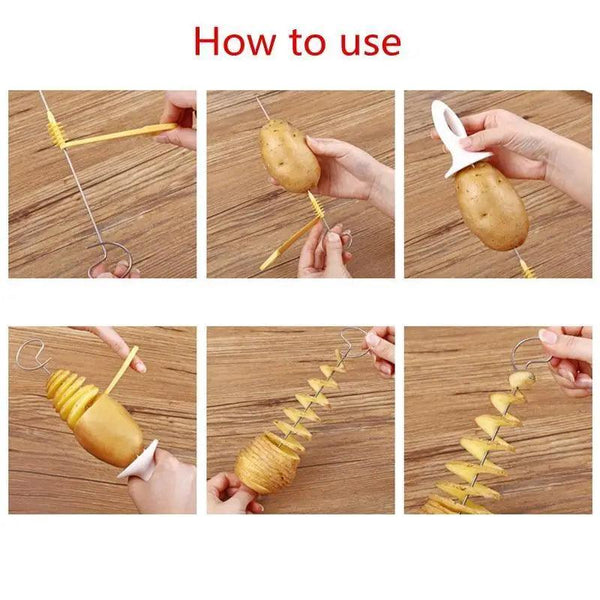 How to use