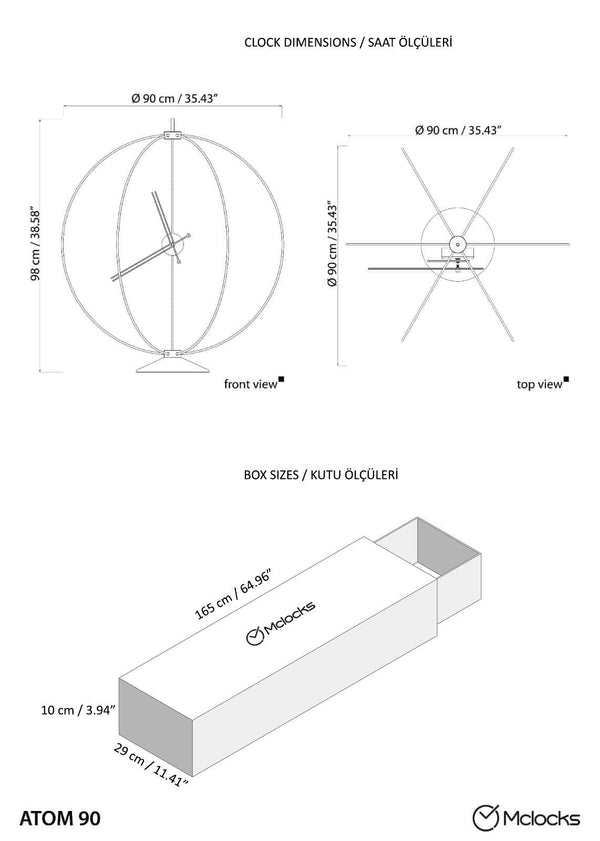 CLOCK DIMENSIONS / SAAT ÖLÇÜLERİ

Ø 90 cm / 35.43"

98 cm / 38.58"

front view

Ø 90 cm / 35.43"

Ø 90 cm / 35.43"

top view

BOX SIZES / KUTU ÖLÇÜLERİ

165 cm / 64.96"

Mclocks

10 cm / 3.94"

29 cm / 11.41"

ATOM 90

Mclocks