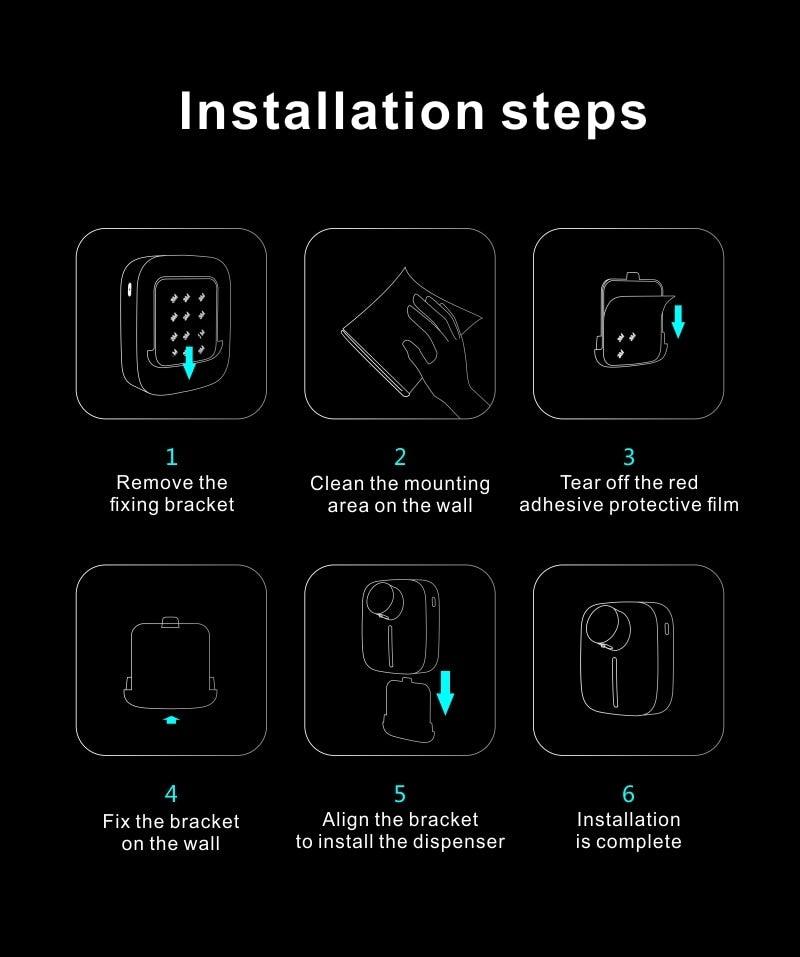 Installation steps

1
Remove the fixing bracket

2
Clean the mounting area on the wall

3
Tear off the red adhesive protective film

4
Fix the bracket on the wall

5
Align the bracket to install the dispenser

6
Installation is complete