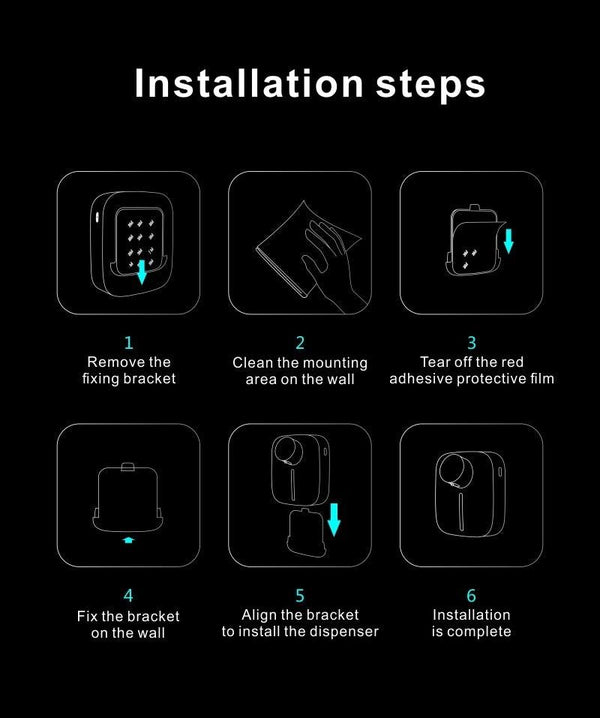 Installation steps

1
Remove the fixing bracket

2
Clean the mounting area on the wall

3
Tear off the red adhesive protective film

4
Fix the bracket on the wall

5
Align the bracket to install the dispenser

6
Installation is complete