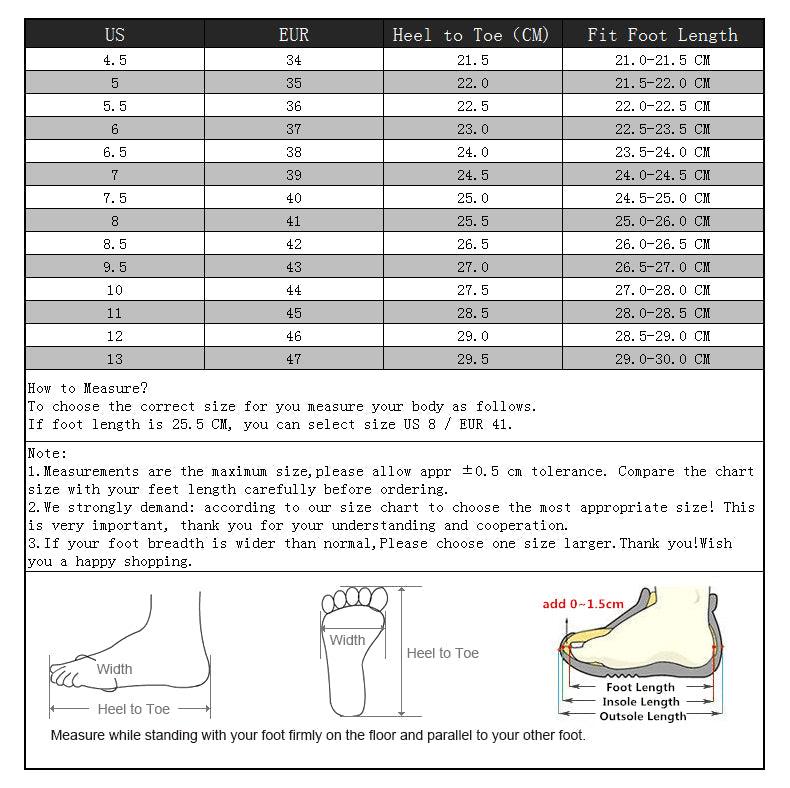 | US | EUR | Heel to Toe (CM) | Fit Foot Length |
|---|---|---|---|
| 4.5 | 34 | 21.5 | 21.0-21.5 CM |
| 5 | 35 | 22.0 | 21.5-22.0 CM |
| 5.5 | 36 | 22.5 | 22.0-22.5 CM |
| 6 | 37 | 23.0 | 22.5-23.5 CM |
| 6.5 | 38 | 24.0 | 23.5-24.0 CM |
| 7 | 39 | 24.5 | 24.0-24.5 CM |
| 7.5 | 40 | 25.0 | 24.5-25.0 CM |
| 8 | 41 | 25.5 | 25.0-26.0 CM |
| 8.5 | 42 | 26.5 | 26.0-26.5 CM |
| 9.5 | 43 | 27.0 | 26.5-27.0 CM |
| 10 | 44 | 27.5 | 27.0-28.0 CM |
| 11 | 45 | 28.5 | 28.0-28.5 CM |
| 12 | 46 | 29.0 | 28.5-29.0 CM |
| 13 | 47 | 29.5 | 29.0-30.0 CM |

How to Measure?
To choose the correct size for you measure your body as follows.
If foot length is 25.5 CM, you can select size US 8 / EUR 41.

Note:
1.Measurements are the maximum size,please allow appr ±0.5 cm tolerance. Compare the chart size with your feet length carefully before ordering.
2.We strongly demand: according to our size chart to choose the most appropriate size! This is very important, thank you for your understanding and cooperation.
3.If your foot breadth is wider than normal,Please choose one size larger.Thank you!Wish you a happy shopping.

Width
Heel to Toe
Width
Heel to Toe
add 0~1.5cm
Foot Length
Insole Length
Outsole Length
Measure while standing with your foot firmly on the floor and parallel to your other foot.