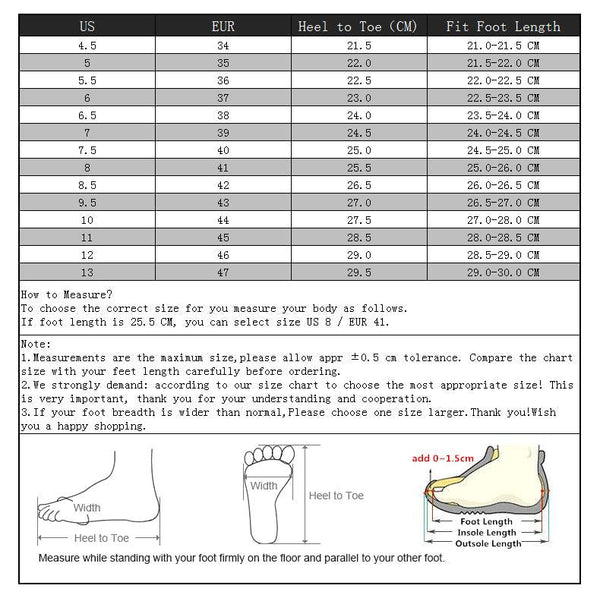 | US | EUR | Heel to Toe (CM) | Fit Foot Length |
|---|---|---|---|
| 4.5 | 34 | 21.5 | 21.0-21.5 CM |
| 5 | 35 | 22.0 | 21.5-22.0 CM |
| 5.5 | 36 | 22.5 | 22.0-22.5 CM |
| 6 | 37 | 23.0 | 22.5-23.5 CM |
| 6.5 | 38 | 24.0 | 23.5-24.0 CM |
| 7 | 39 | 24.5 | 24.0-24.5 CM |
| 7.5 | 40 | 25.0 | 24.5-25.0 CM |
| 8 | 41 | 25.5 | 25.0-26.0 CM |
| 8.5 | 42 | 26.5 | 26.0-26.5 CM |
| 9.5 | 43 | 27.0 | 26.5-27.0 CM |
| 10 | 44 | 27.5 | 27.0-28.0 CM |
| 11 | 45 | 28.5 | 28.0-28.5 CM |
| 12 | 46 | 29.0 | 28.5-29.0 CM |
| 13 | 47 | 29.5 | 29.0-30.0 CM |

How to Measure?
To choose the correct size for you measure your body as follows.
If foot length is 25.5 CM, you can select size US 8 / EUR 41.

Note:
1.Measurements are the maximum size,please allow appr ±0.5 cm tolerance. Compare the chart size with your feet length carefully before ordering.
2.We strongly demand: according to our size chart to choose the most appropriate size! This is very important, thank you for your understanding and cooperation.
3.If your foot breadth is wider than normal,Please choose one size larger.Thank you!Wish you a happy shopping.

Width
Heel to Toe
Width
Heel to Toe
add 0~1.5cm
Foot Length
Insole Length
Outsole Length
Measure while standing with your foot firmly on the floor and parallel to your other foot.