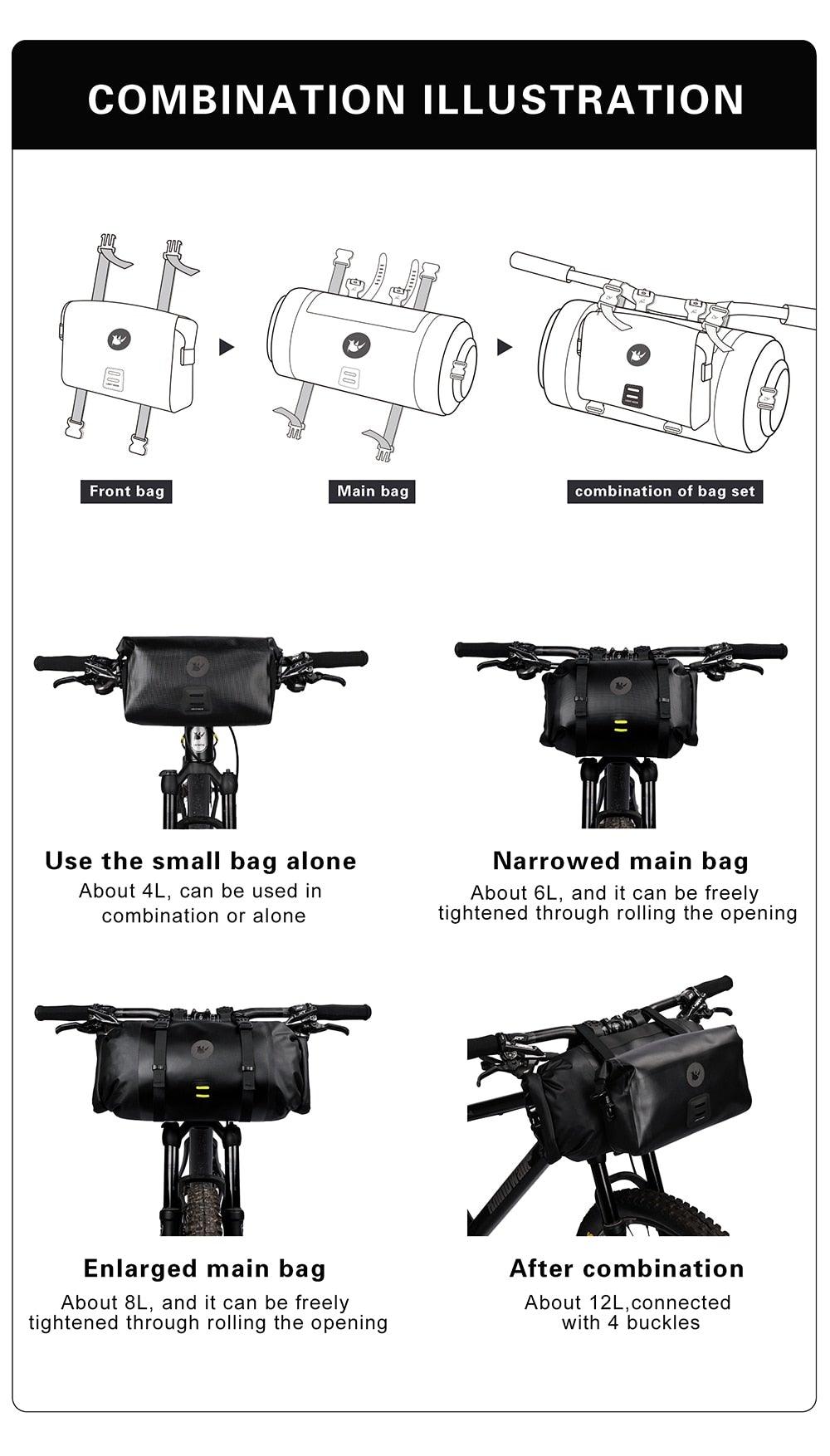 COMBINATION ILLUSTRATION

Front bag

Main bag

combination of bag set

Use the small bag alone
About 4L, can be used in combination or alone

Narrowed main bag
About 6L, and it can be freely tightened through rolling the opening

Enlarged main bag
About 8L, and it can be freely tightened through rolling the opening

After combination
About 12L,connected with 4 buckles