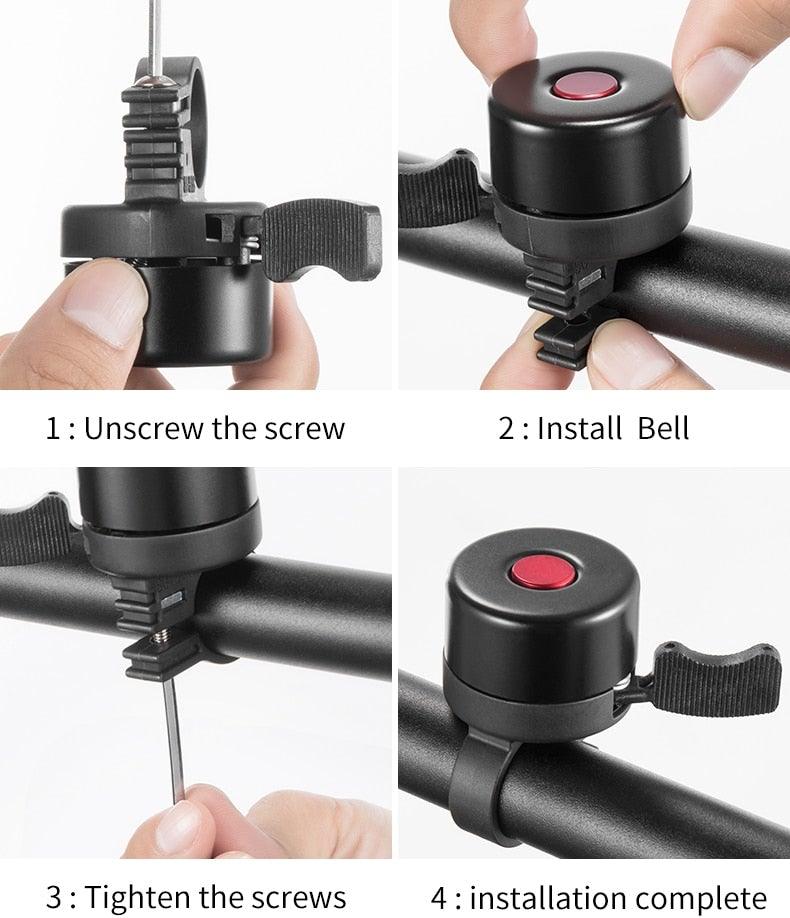 1 : Unscrew the screw

2 : Install  Bell

3 : Tighten the screws

4 : installation complete