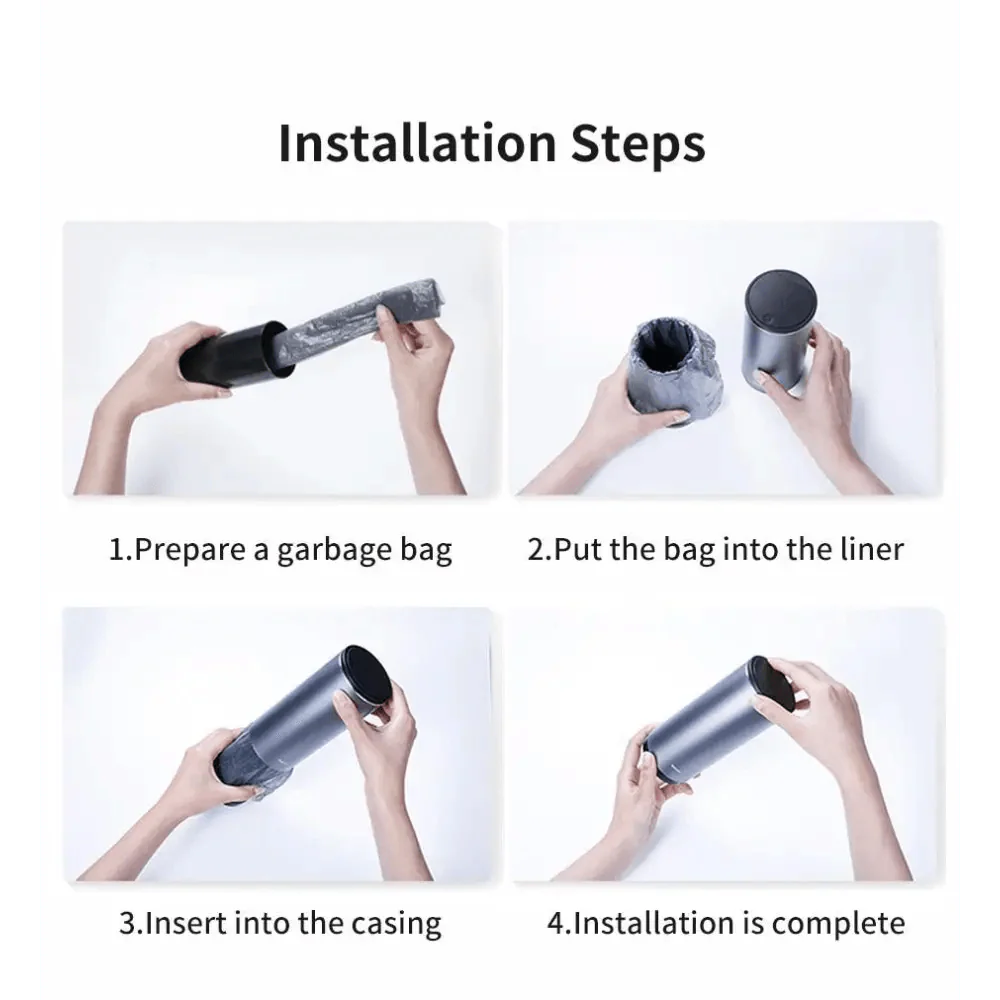 Installation Steps

1.Prepare a garbage bag

2.Put the bag into the liner

3.Insert into the casing

4.Installation is complete