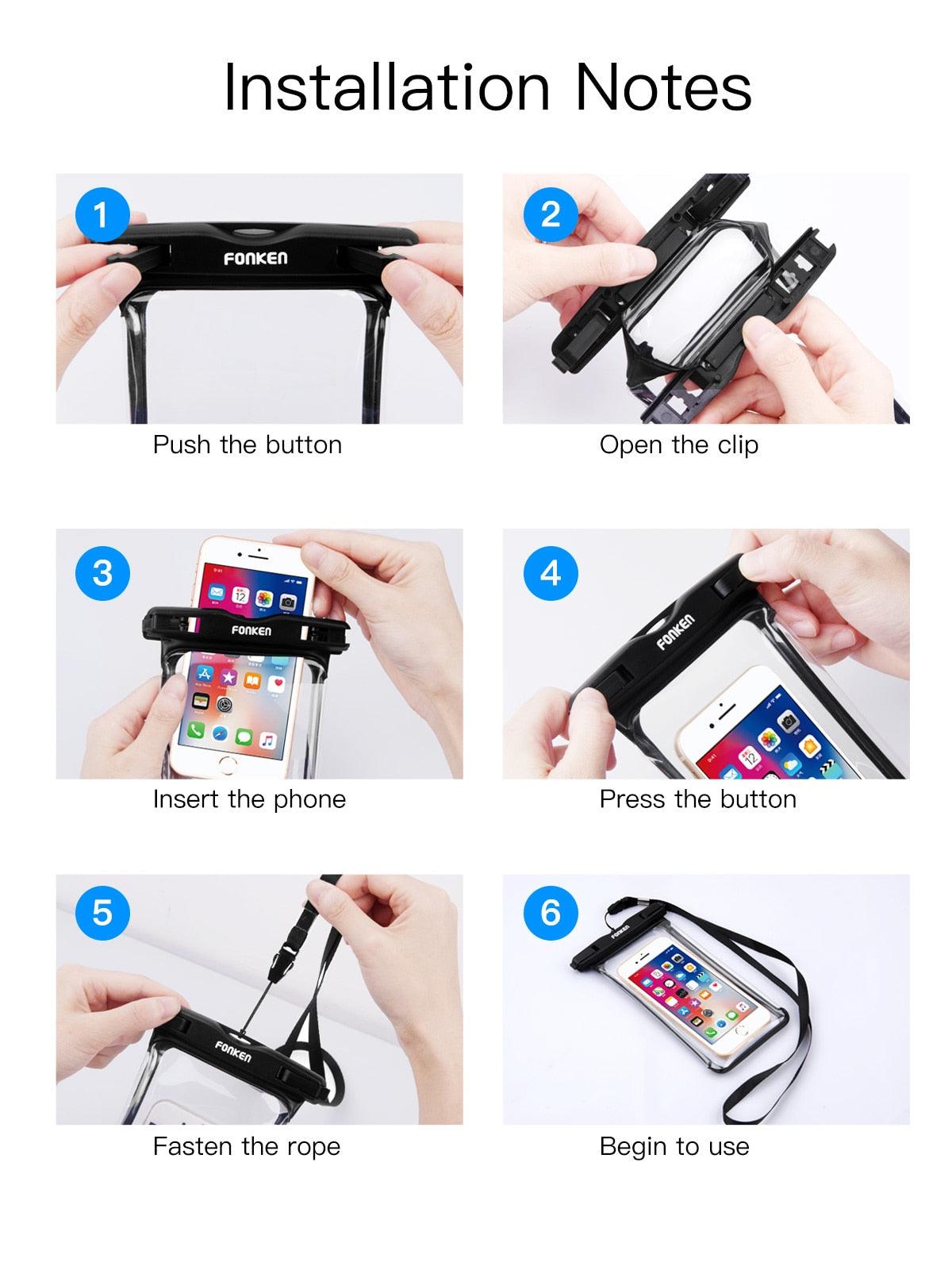 Installation Notes

1
FONKEN
Push the button

2
Open the clip

3
FONKEN
Insert the phone

4
FONKEN
Press the button

5
FONKEN
Fasten the rope

6
FONKEN
Begin to use