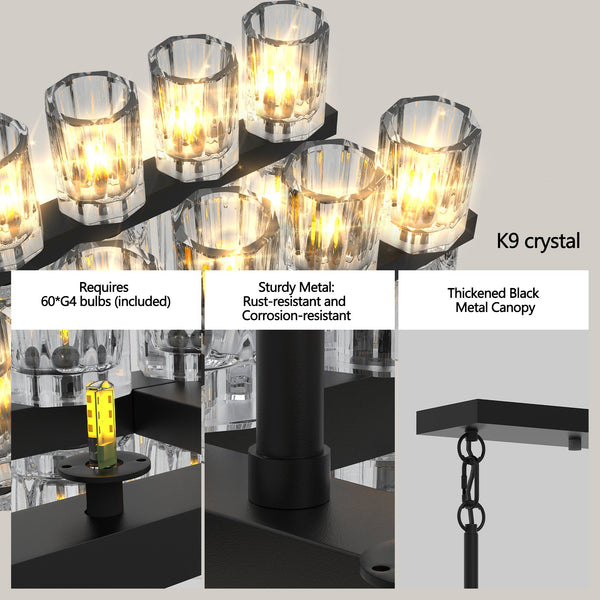 K9 crystal

Requires
60*G4 bulbs (included)

Sturdy Metal:
Rust-resistant and
Corrosion-resistant

Thickened Black
Metal Canopy