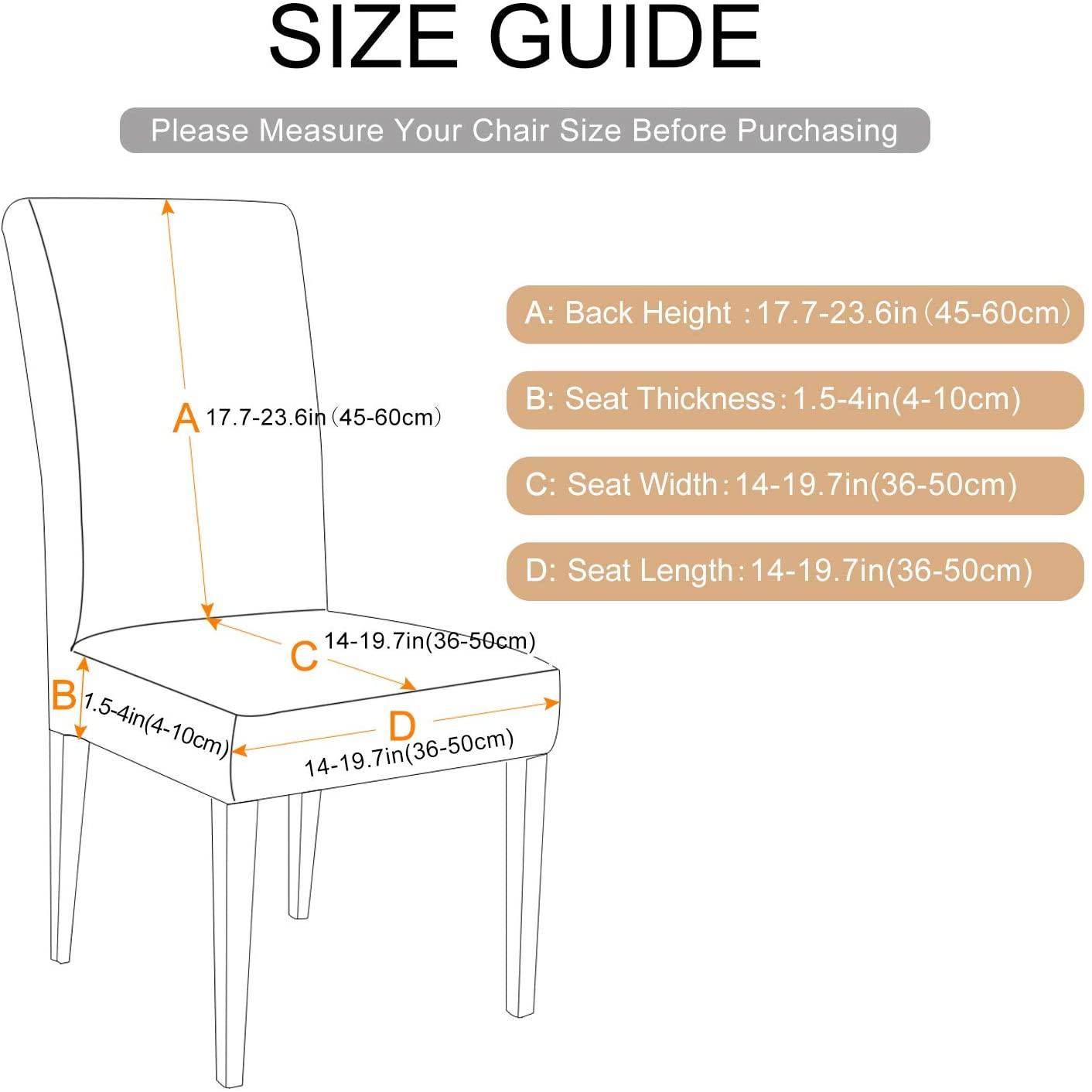 SIZE GUIDE

Please Measure Your Chair Size Before Purchasing

A 17.7-23.6in（45-60cm）

C 14-19.7in(36-50cm)

B 1.5-4in(4-10cm)

D 14-19.7in(36-50cm)

A: Back Height：17.7-23.6in（45-60cm）

B: Seat Thickness：1.5-4in(4-10cm)

C: Seat Width：14-19.7in(36-50cm)

D: Seat Length：14-19.7in(36-50cm)