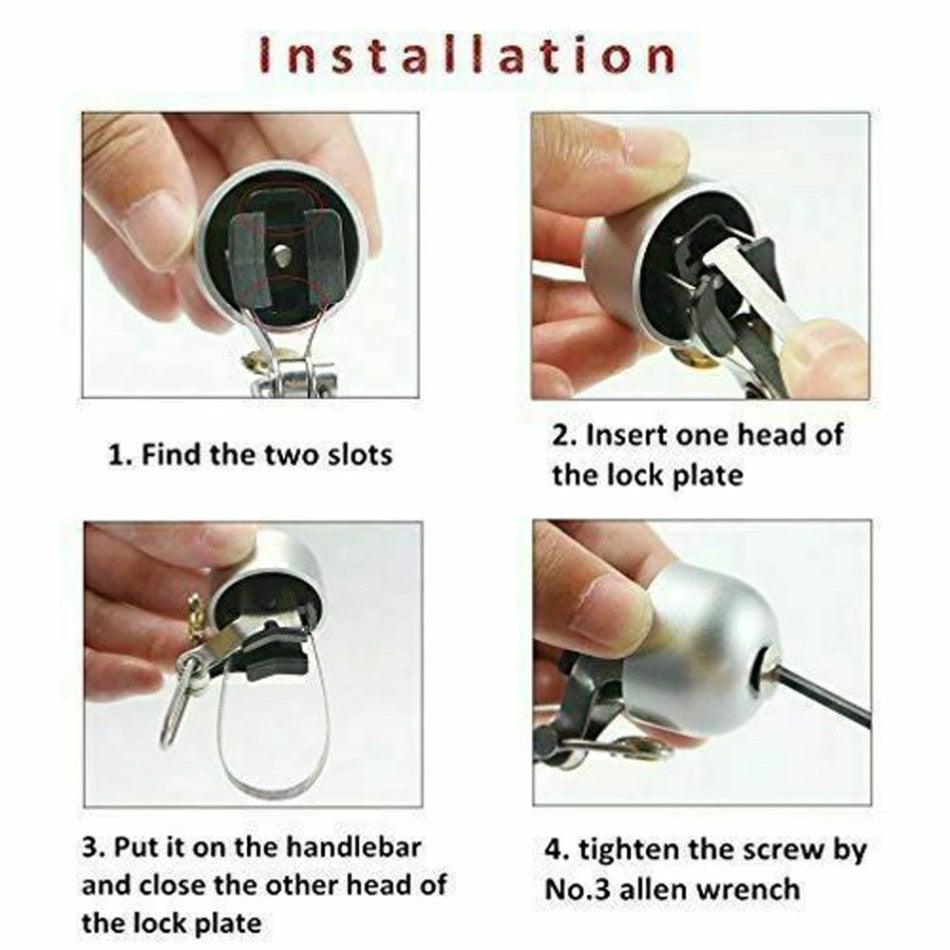 Installation

1. Find the two slots

2. Insert one head of the lock plate

3. Put it on the handlebar and close the other head of the lock plate

4. tighten the screw by No.3 allen wrench