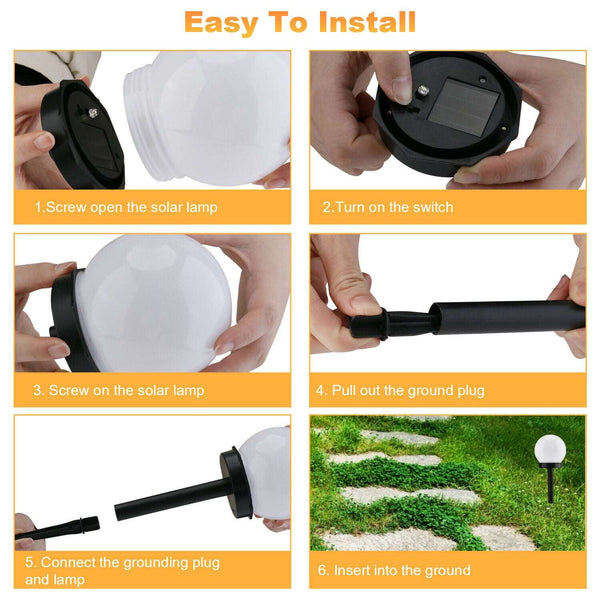 Easy To Install

1.Screw open the solar lamp

2.Turn on the switch

3. Screw on the solar lamp

4. Pull out the ground plug

5. Connect the grounding plug and lamp

6. Insert into the ground