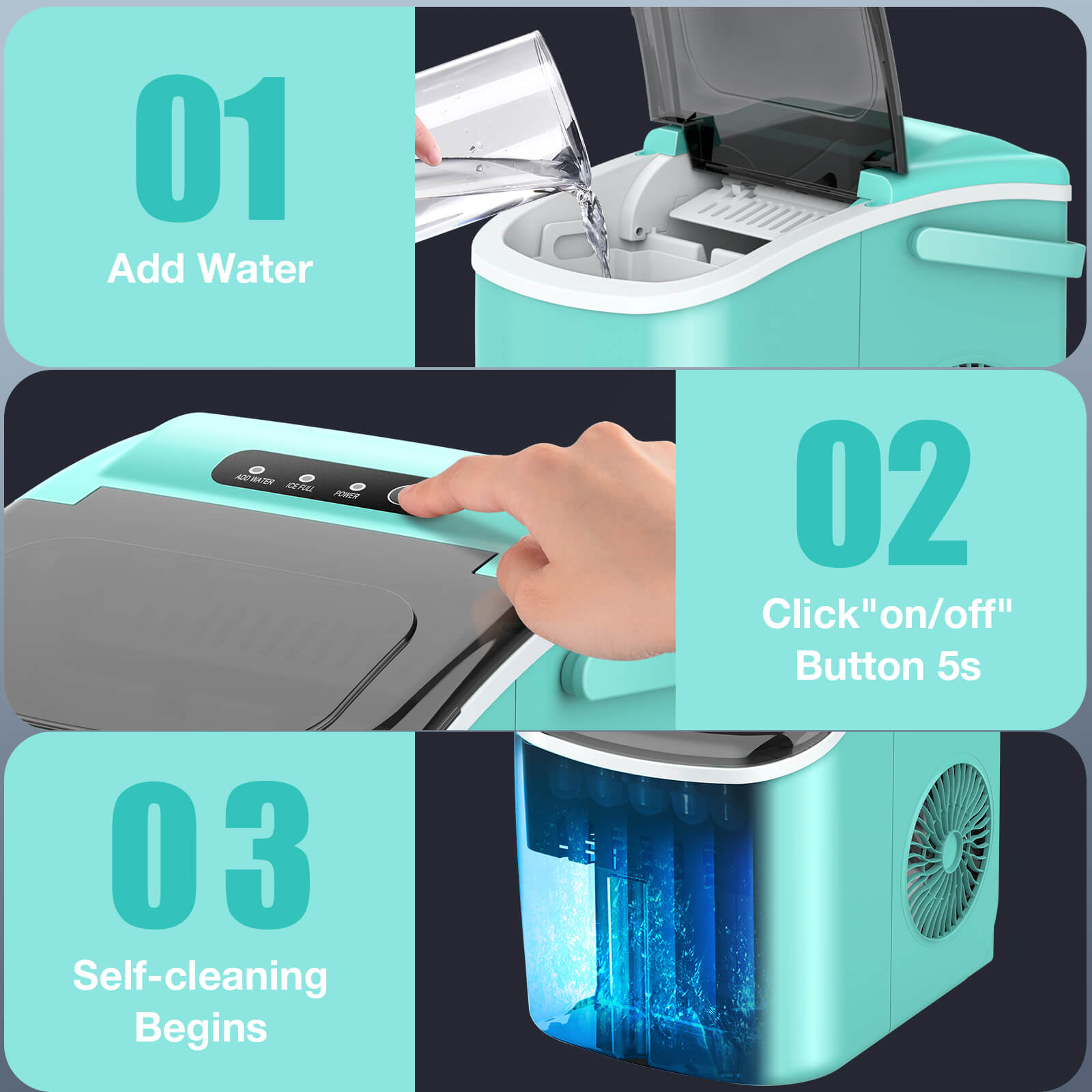 01

Add Water

ADD WATER ICE FULL POWER

02

Click"on/off" Button 5s

03

Self-cleaning Begins