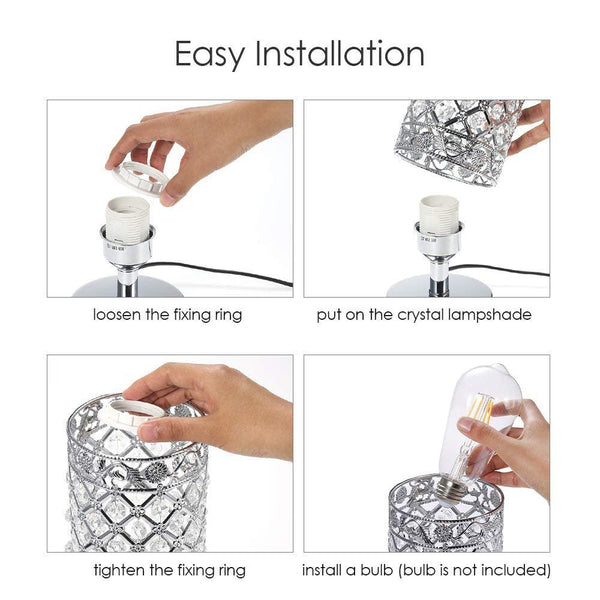 Easy Installation

loosen the fixing ring

put on the crystal lampshade

tighten the fixing ring

install a bulb (bulb is not included)