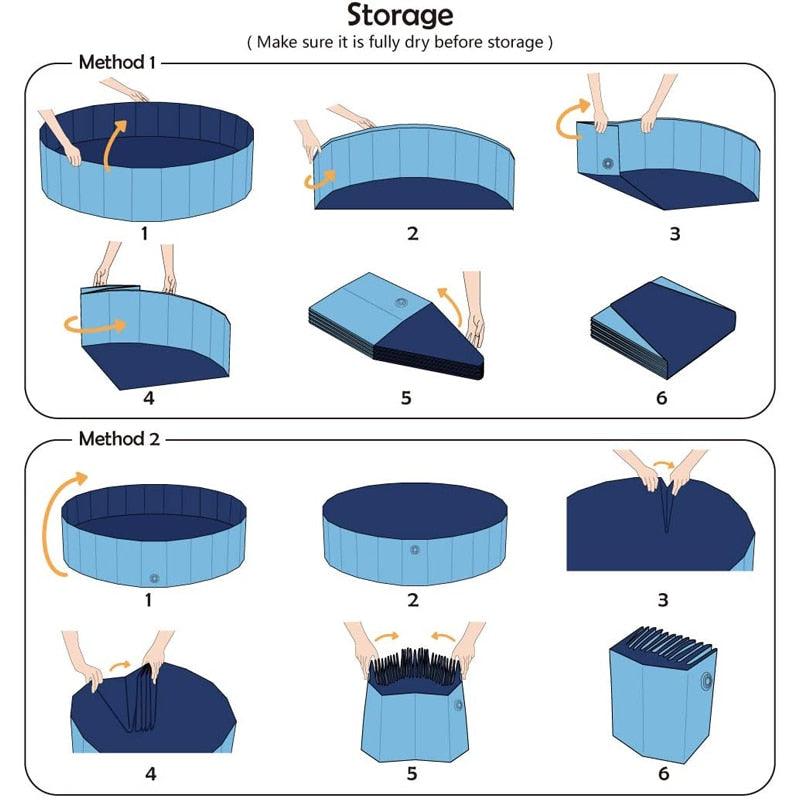 Storage
( Make sure it is fully dry before storage )

Method 1

1
2
3
4
5
6

Method 2

1
2
3
4
5
6