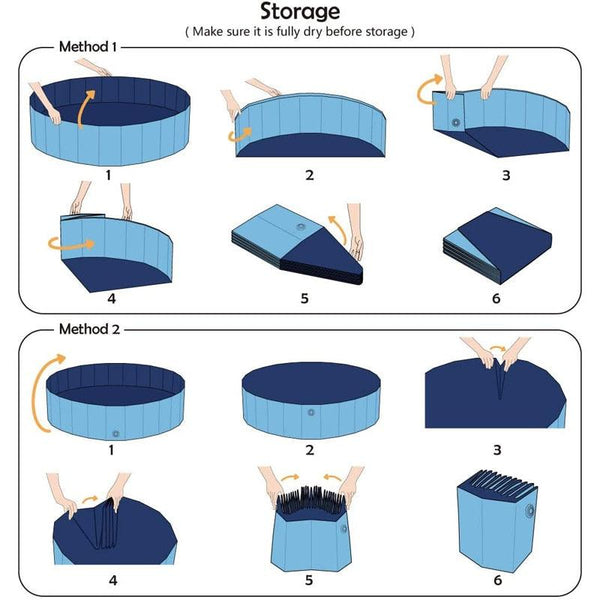 Storage
( Make sure it is fully dry before storage )

Method 1

1

2

3

4

5

6

Method 2

1

2

3

4

5

6