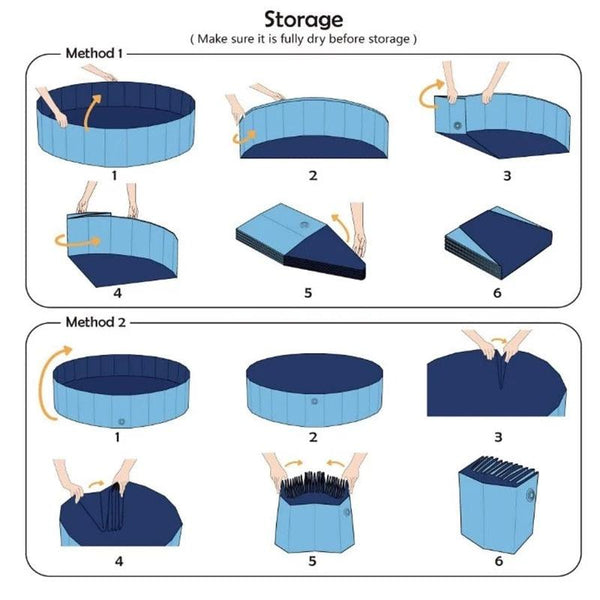 Storage
( Make sure it is fully dry before storage )

Method 1

1

2

3

4

5

6

Method 2

1

2

3

4

5

6