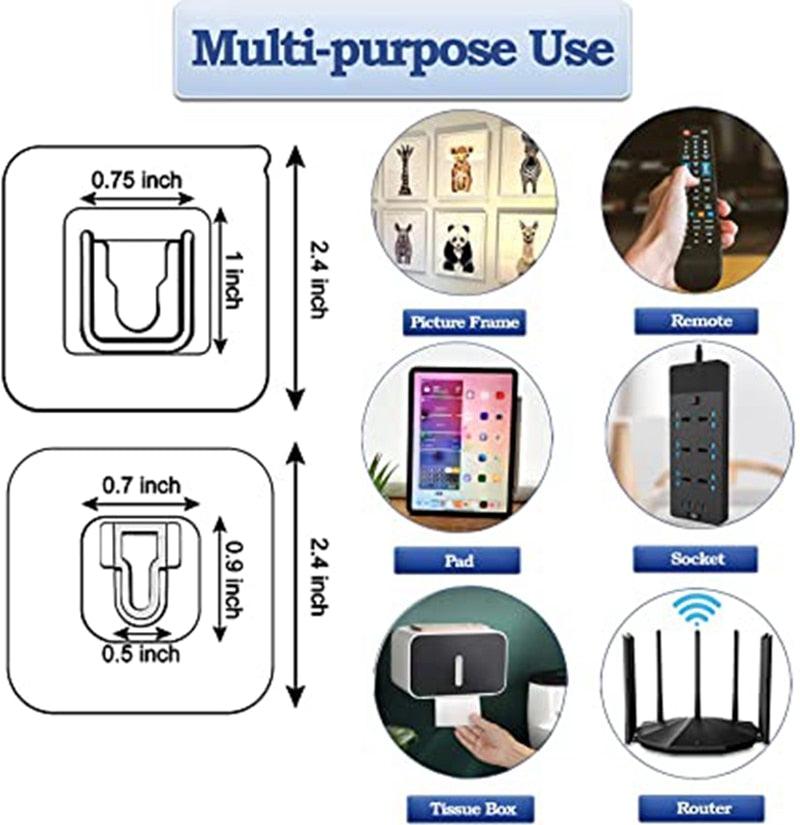 Multi-purpose Use

0.75 inch

1 inch

2.4 inch

0.7 inch

0.9 inch

0.5 inch

2.4 inch

Picture Frame

Remote

Pad

Socket

Tissue Box

Router