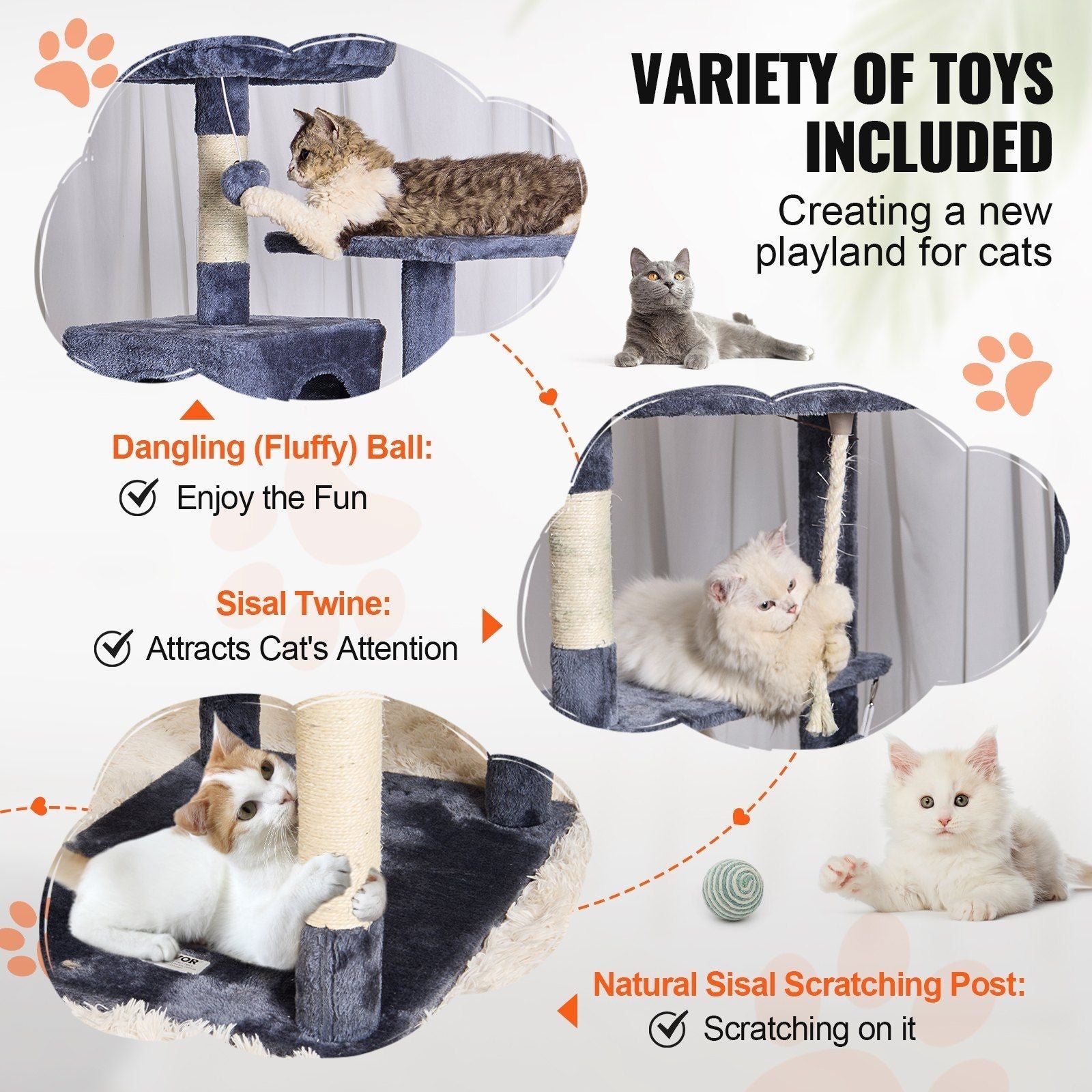 VARIETY OF TOYS INCLUDED

Creating a new playland for cats

Dangling (Fluffy) Ball:

Enjoy the Fun

Sisal Twine:

Attracts Cat's Attention

Natural Sisal Scratching Post:

Scratching on it